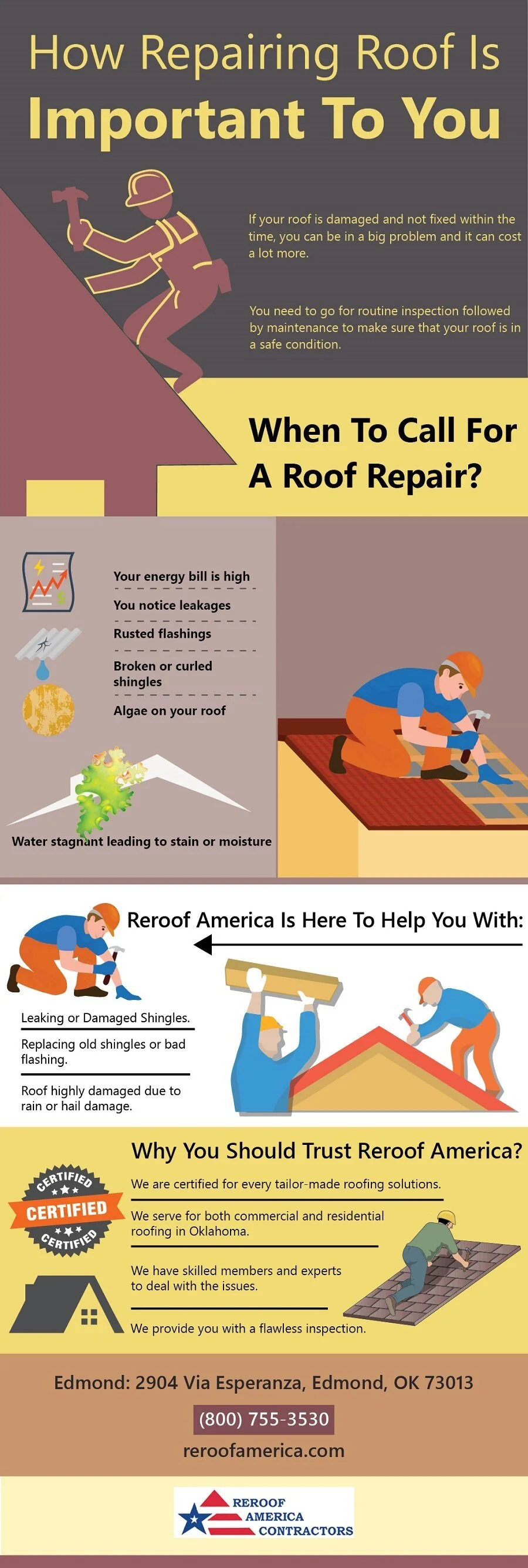 How Repairing Roof Is Important To You

If your roof is damaged and not fixed within the time, you can be in a big problem and it can cost a lot more.

You need to go for routine inspection followed by maintenance to make sure that your roof is in a safe condition.

When To Call For A Roof Repair?

Your energy bill is high

You notice leakages

Rusted flashings

Broken or curled shingles

Algae on your roof

Water stagnant leading to stain or moisture

Reroof America Is Here To Help You With:

Leaking or Damaged Shingles.

Replacing old shingles or bad flashing.

Roof highly damaged due to rain or hail damage.

Why You Should Trust Reroof America?

CERTIFIED
CERTIFIED
CERTIFIED

We are certified for every tailor-made roofing solutions.

We serve for both commercial and residential roofing in Oklahoma.

We have skilled members and experts to deal with the issues.

We provide you with a flawless inspection.

Edmond: 2904 Via Esperanza, Edmond, OK 73013

(800) 755-3530

reroofamerica.com

REROOF AMERICA CONTRACTORS