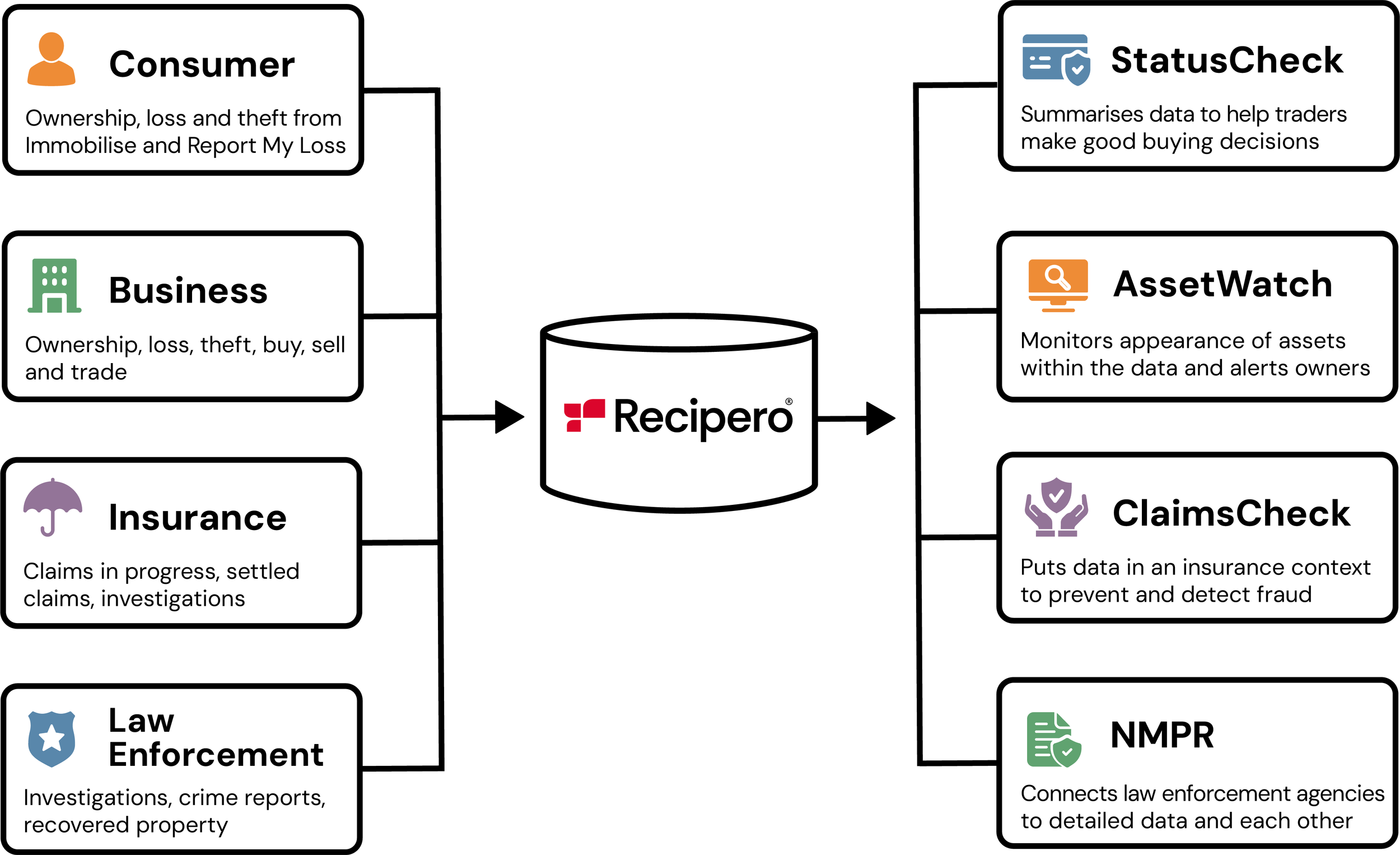 Consumer

Ownership, loss and theft from Immobilise and Report My Loss

Business

Ownership, loss, theft, buy, sell and trade

Insurance

Claims in progress, settled claims, investigations

Law Enforcement

Investigations, crime reports, recovered property

Recipero®

StatusCheck

Summarises data to help traders make good buying decisions

AssetWatch

Monitors appearance of assets within the data and alerts owners

ClaimsCheck

Puts data in an insurance context to prevent and detect fraud

NMPR

Connects law enforcement agencies to detailed data and each other