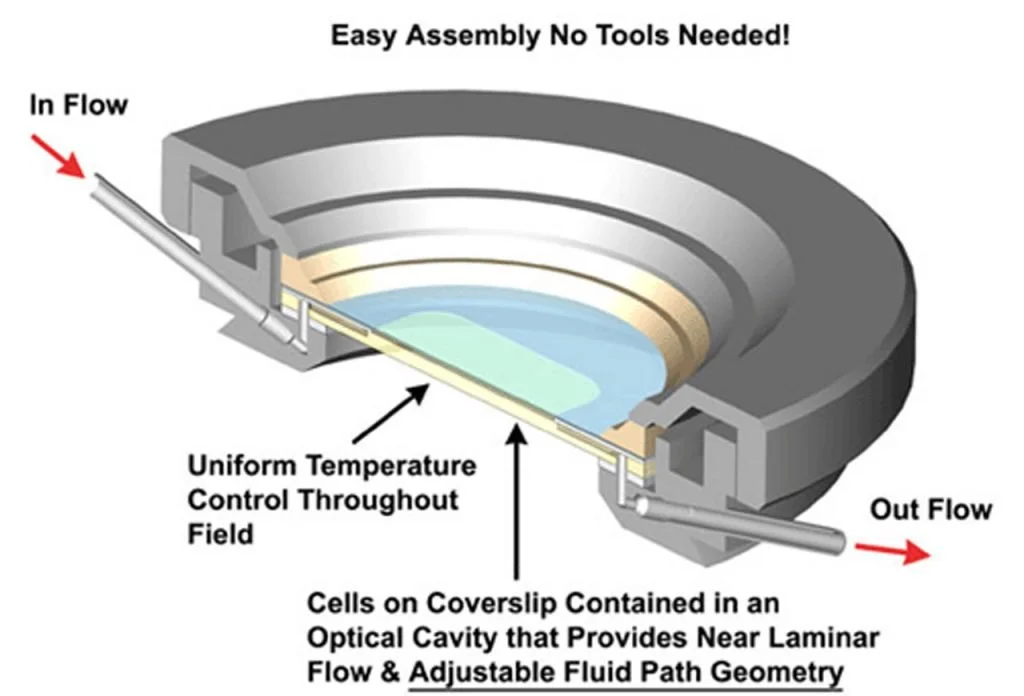 Easy Assembly No Tools Needed!

In Flow

Uniform Temperature Control Throughout Field

Out Flow

Cells on Coverslip Contained in an Optical Cavity that Provides Near Laminar Flow & Adjustable Fluid Path Geometry