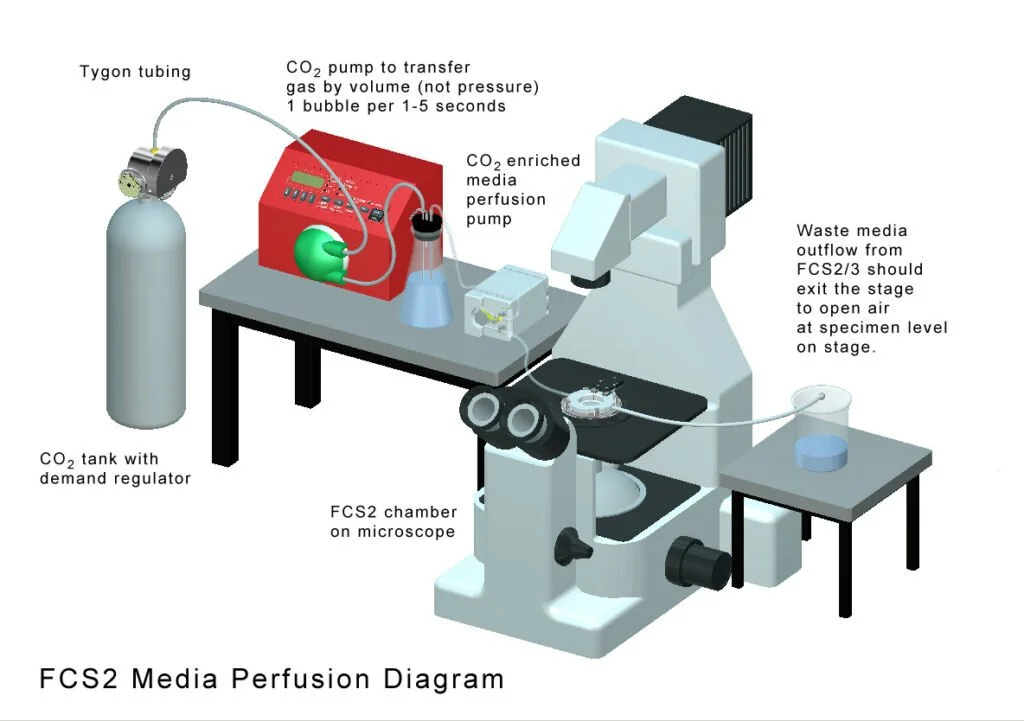 Tygon tubing

$CO_2$ pump to transfer gas by volume (not pressure) 1 bubble per 1-5 seconds

$CO_2$ enriched media perfusion pump

Waste media outflow from FCS2/3 should exit the stage to open air at specimen level on stage.

$CO_2$ tank with demand regulator

FCS2 chamber on microscope

FCS2 Media Perfusion Diagram