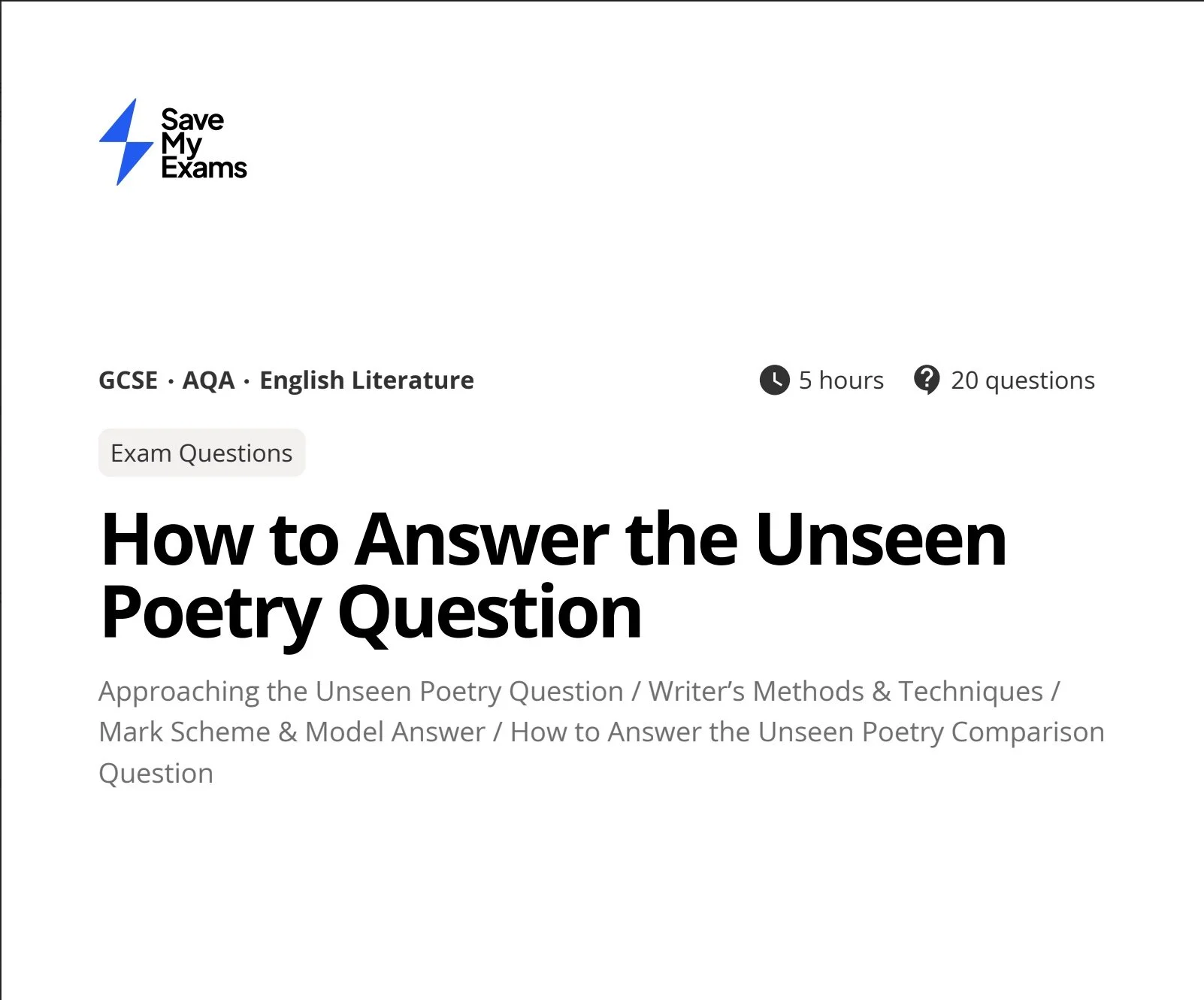 Save
My
Exams

GCSE · AQA · English Literature

5 hours 20 questions

Exam Questions

How to Answer the Unseen Poetry Question

Approaching the Unseen Poetry Question / Writer's Methods & Techniques / Mark Scheme & Model Answer / How to Answer the Unseen Poetry Comparison Question