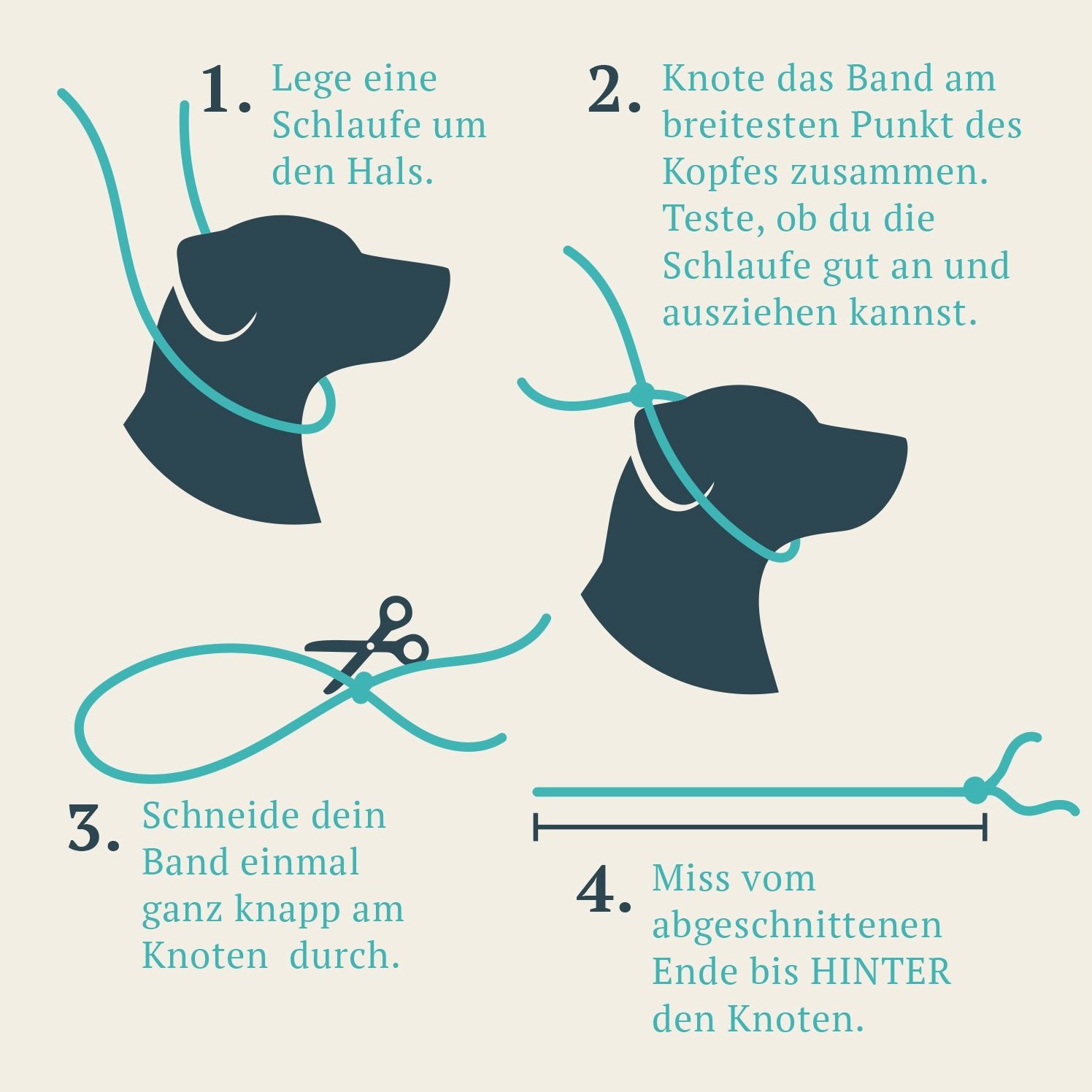 1. Lege eine Schlaufe um den Hals.

2. Knote das Band am breitesten Punkt des Kopfes zusammen. Teste, ob du die Schlaufe gut an und ausziehen kannst.

3. Schneide dein Band einmal ganz knapp am Knoten durch.

4. Miss vom abgeschnittenen Ende bis HINTER den Knoten.