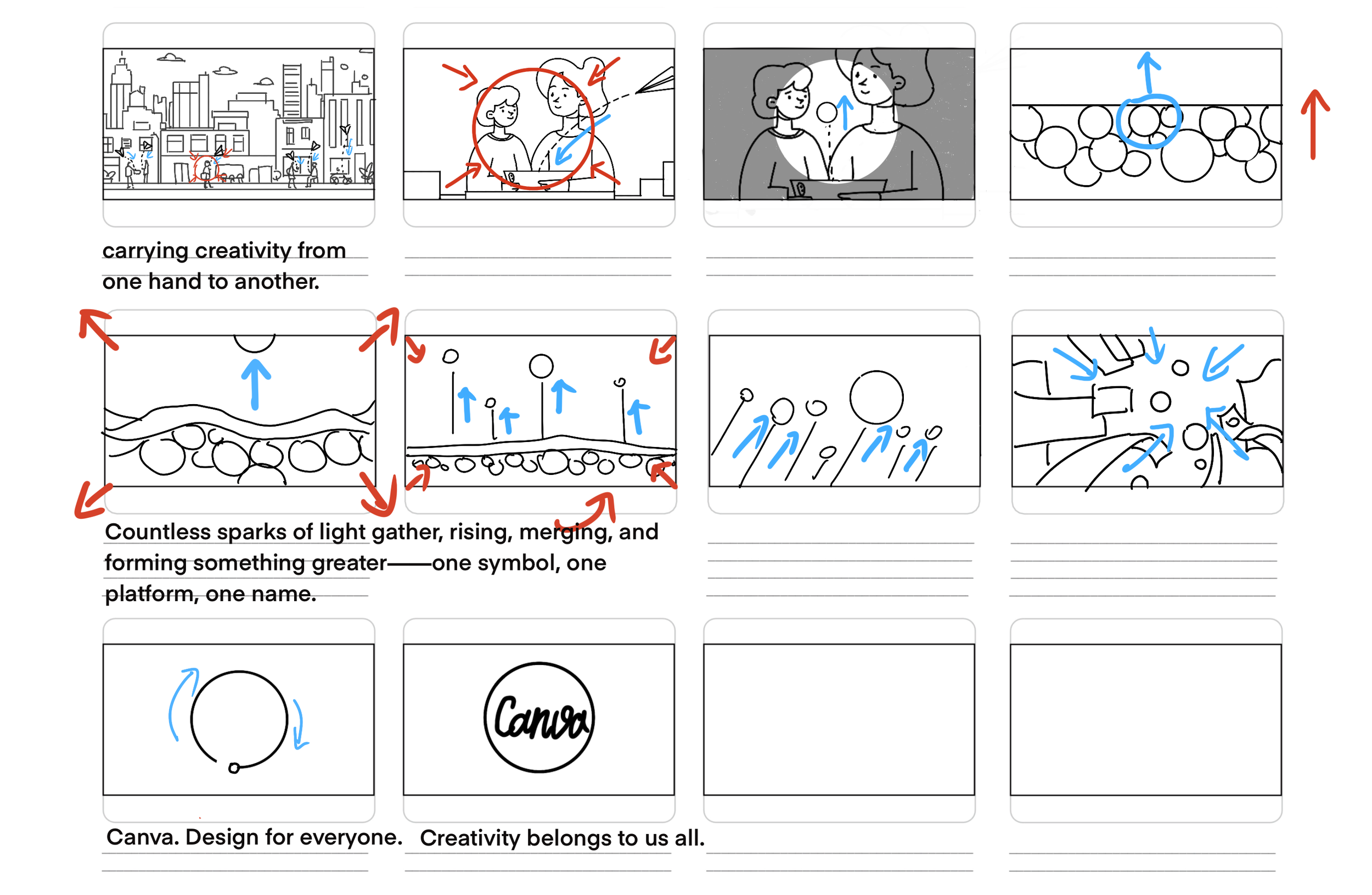 carrying creativity from one hand to another.

Countless sparks of light gather, rising, merging, and forming something greater——one symbol, one platform, one name.

Canva

Canva. Design for everyone.

Creativity belongs to us all.