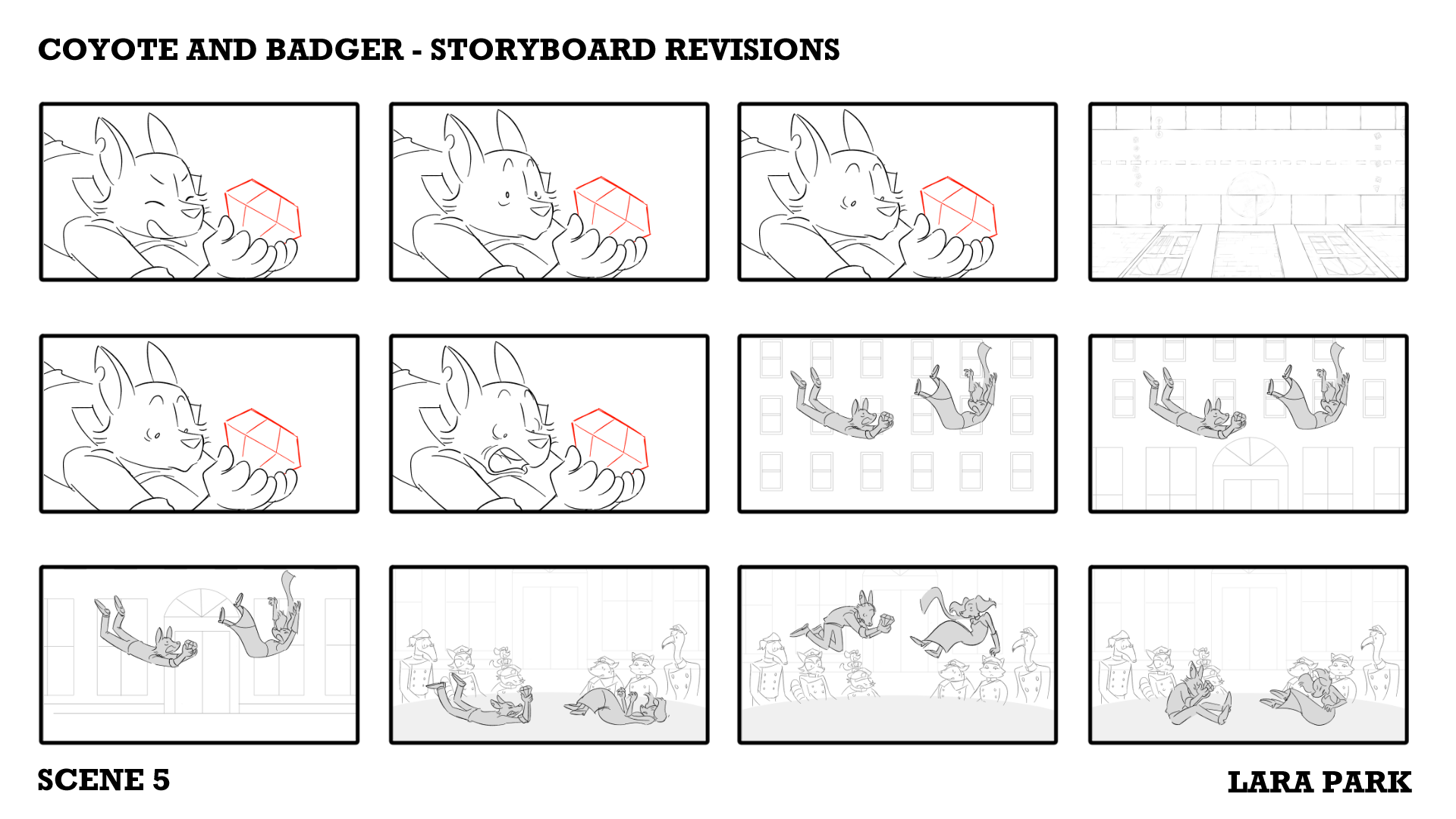 COYOTE AND BADGER - STORYBOARD REVISIONS

SCENE 5

LARA PARK