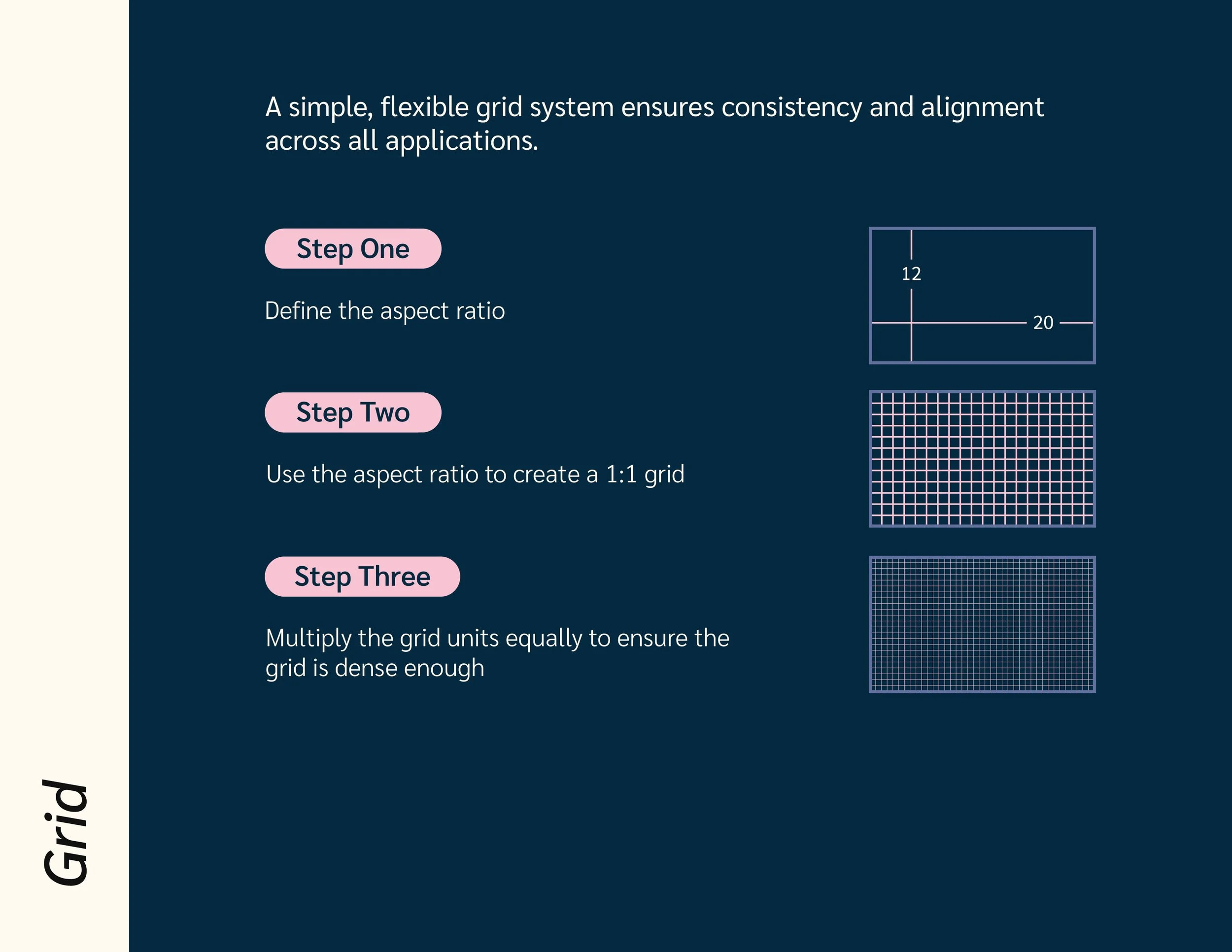 Grid

A simple, flexible grid system ensures consistency and alignment across all applications.

Step One

Define the aspect ratio

12

20

Step Two

Use the aspect ratio to create a 1:1 grid

Step Three

Multiply the grid units equally to ensure the grid is dense enough