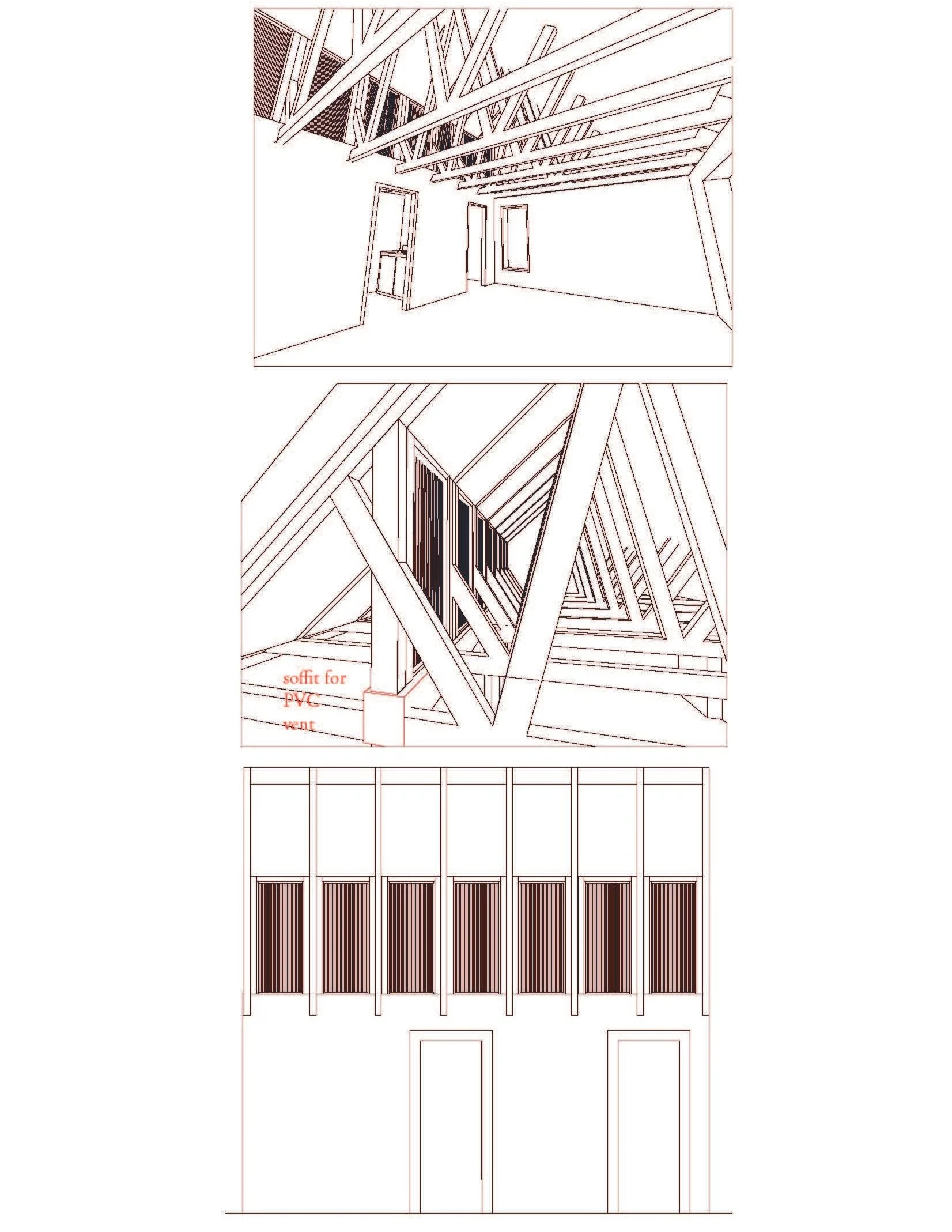 soffit for PVC vent