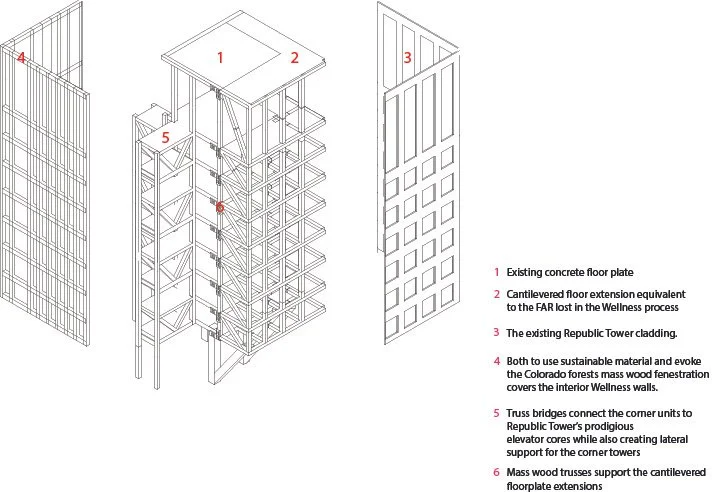 4

1

2

3

5

6

1 Existing concrete floor plate

2 Cantilevered floor extension equivalent to the FAR lost in the Wellness process

3 The existing Republic Tower cladding.

4 Both to use sustainable material and evoke the Colorado forests mass wood fenestration covers the interior Wellness walls.

5 Truss bridges connect the corner units to Republic Tower's prodigious elevator cores while also creating lateral support for the corner towers

6 Mass wood trusses support the cantilevered floorplate extensions