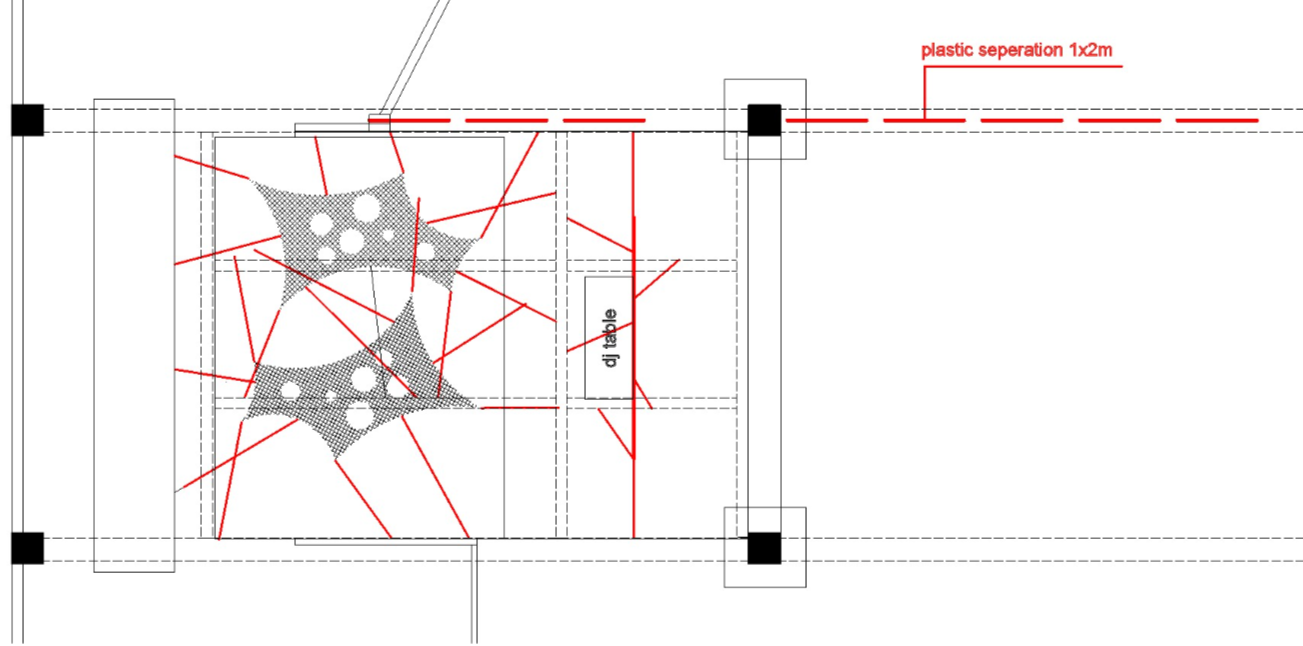 plastic seperation 1x2m

dj table