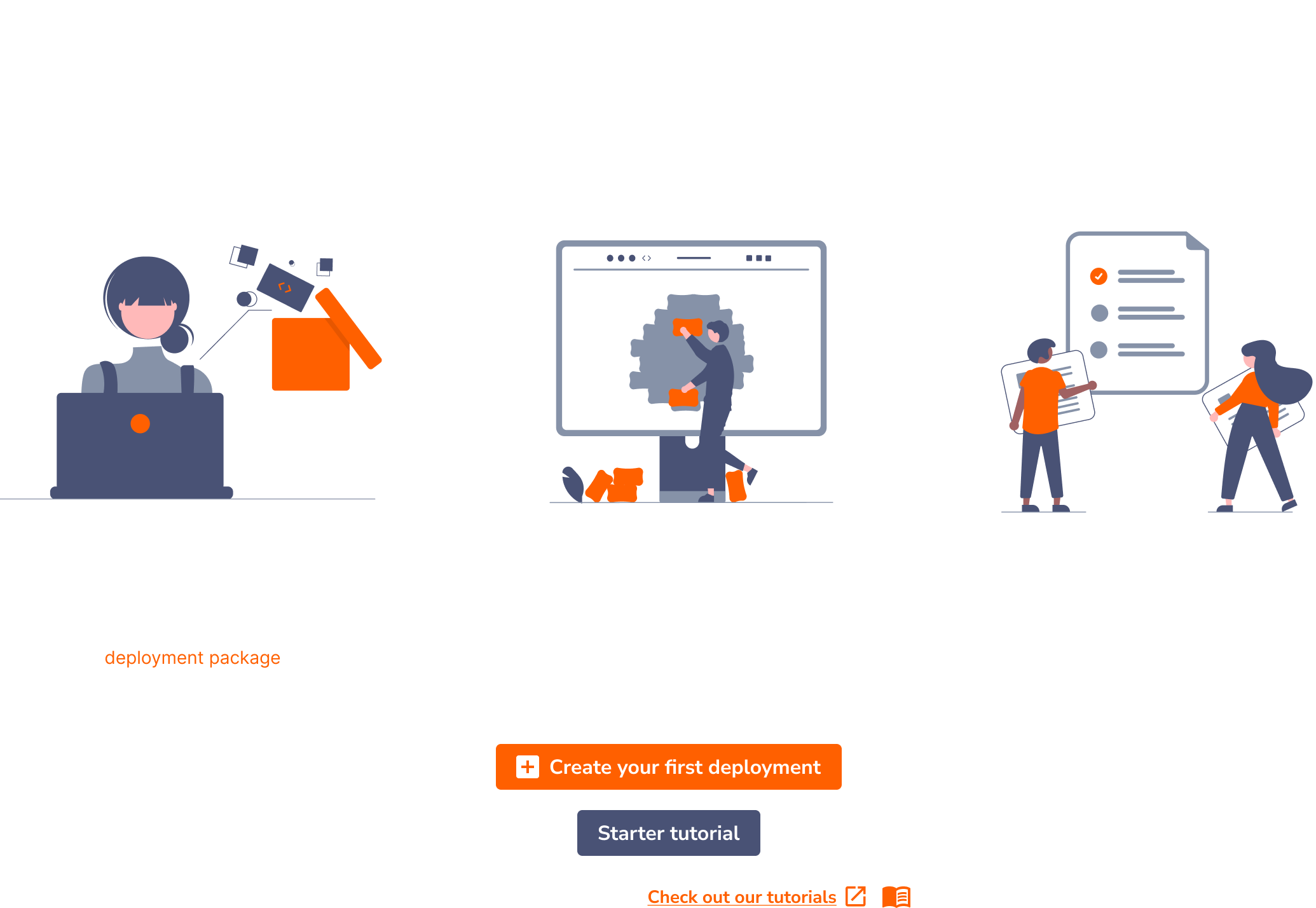 deployment package

Create your first deployment

Starter tutorial

Check out our tutorials