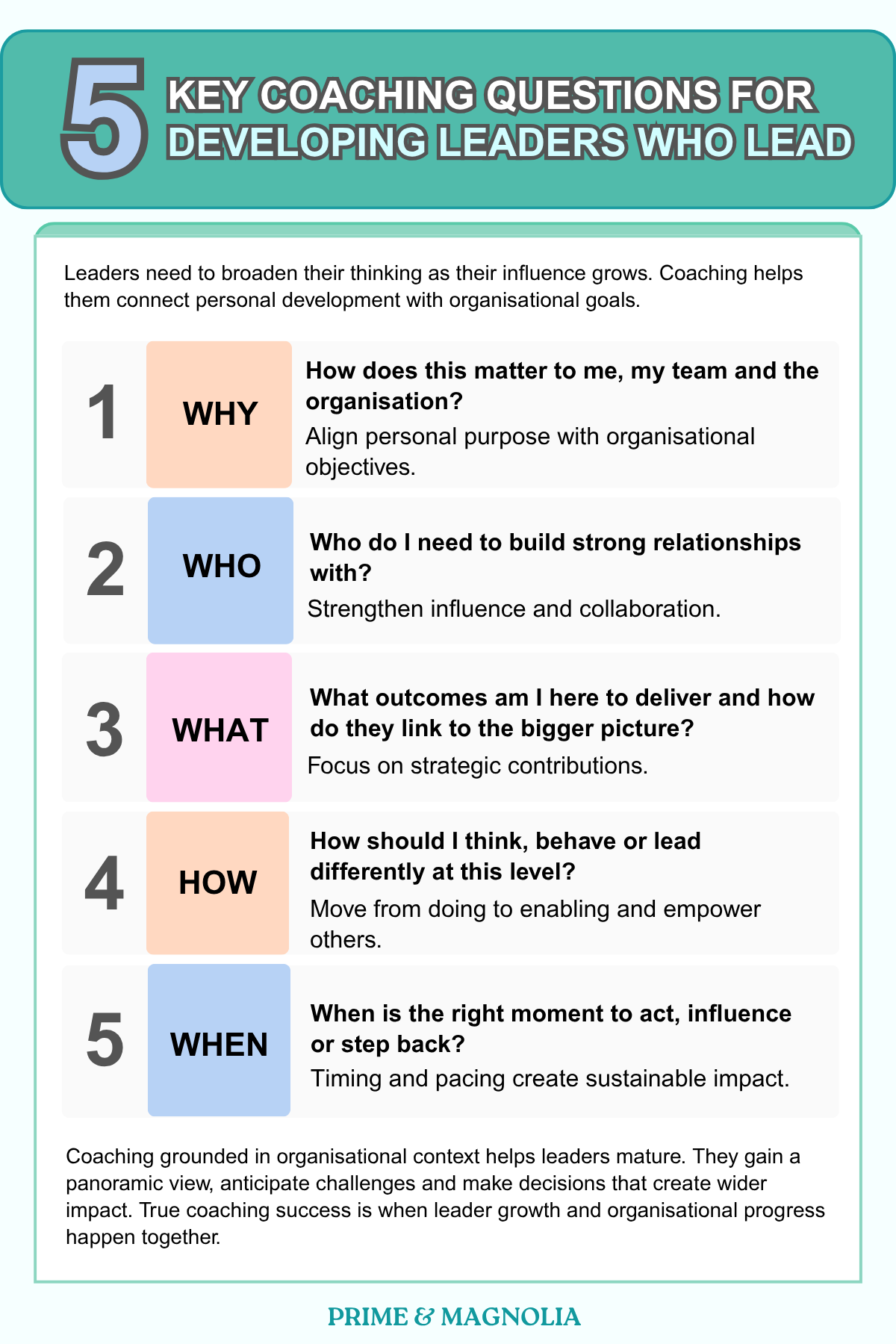 5 KEY COACHING QUESTIONS FOR DEVELOPING LEADERS WHO LEAD

Leaders need to broaden their thinking as their influence grows. Coaching helps them connect personal development with organisational goals.

1 WHY
How does this matter to me, my team and the organisation?
Align personal purpose with organisational objectives.

2 WHO
Who do I need to build strong relationships with?
Strengthen influence and collaboration.

3 WHAT
What outcomes am I here to deliver and how do they link to the bigger picture?
Focus on strategic contributions.

4 HOW
How should I think, behave or lead differently at this level?
Move from doing to enabling and empower others.

5 WHEN
When is the right moment to act, influence or step back?
Timing and pacing create sustainable impact.

Coaching grounded in organisational context helps leaders mature. They gain a panoramic view, anticipate challenges and make decisions that create wider impact. True coaching success is when leader growth and organisational progress happen together.

PRIME & MAGNOLIA