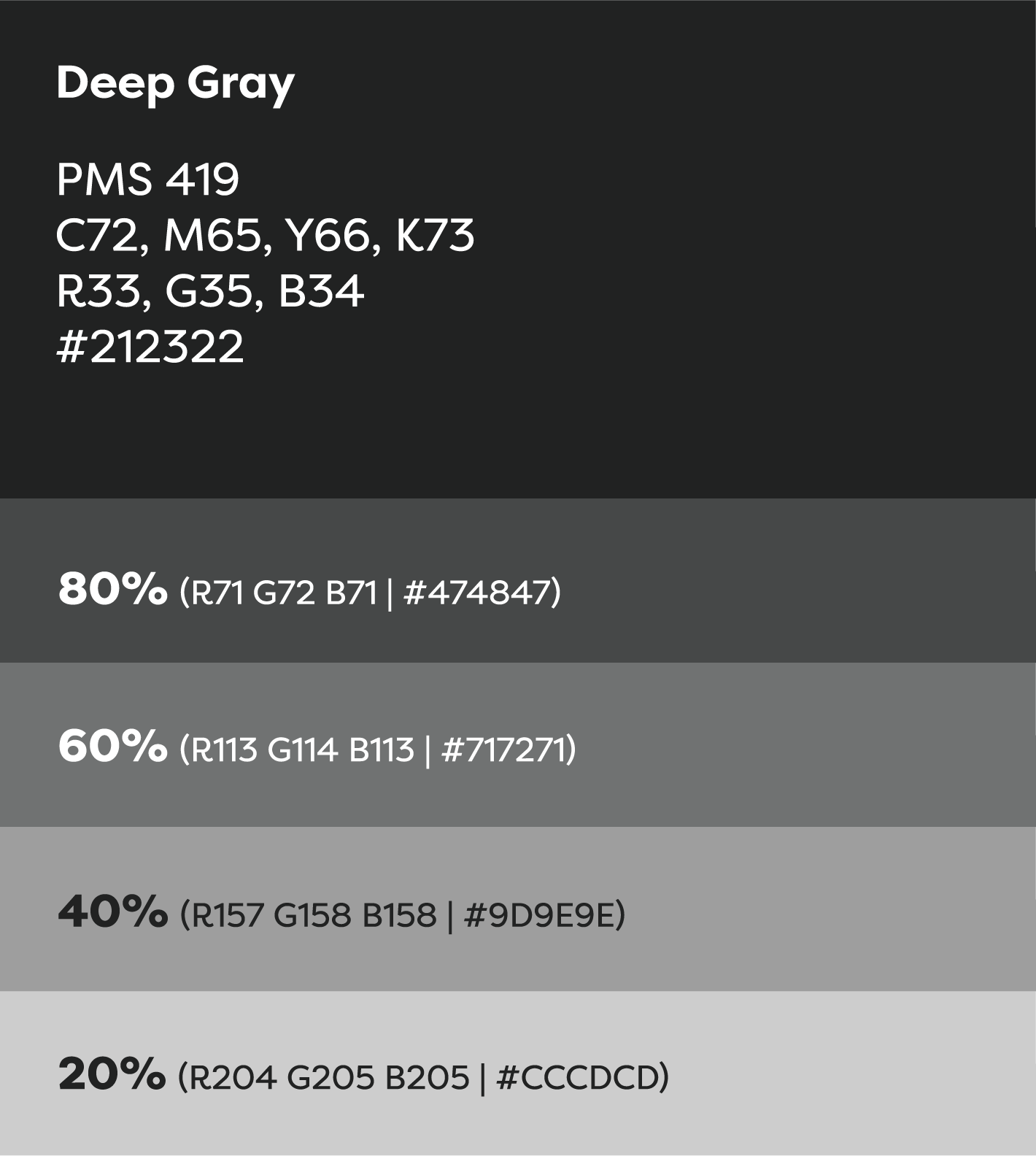 Deep Gray

PMS 419
C72, M65, Y66, K73
R33, G35, B34
#212322

80% (R71 G72 B71 | #474847)

60% (R113 G114 B113 | #717271)

40% (R157 G158 B158 | #9D9E9E)

20% (R204 G205 B205 | #CCCDCD)