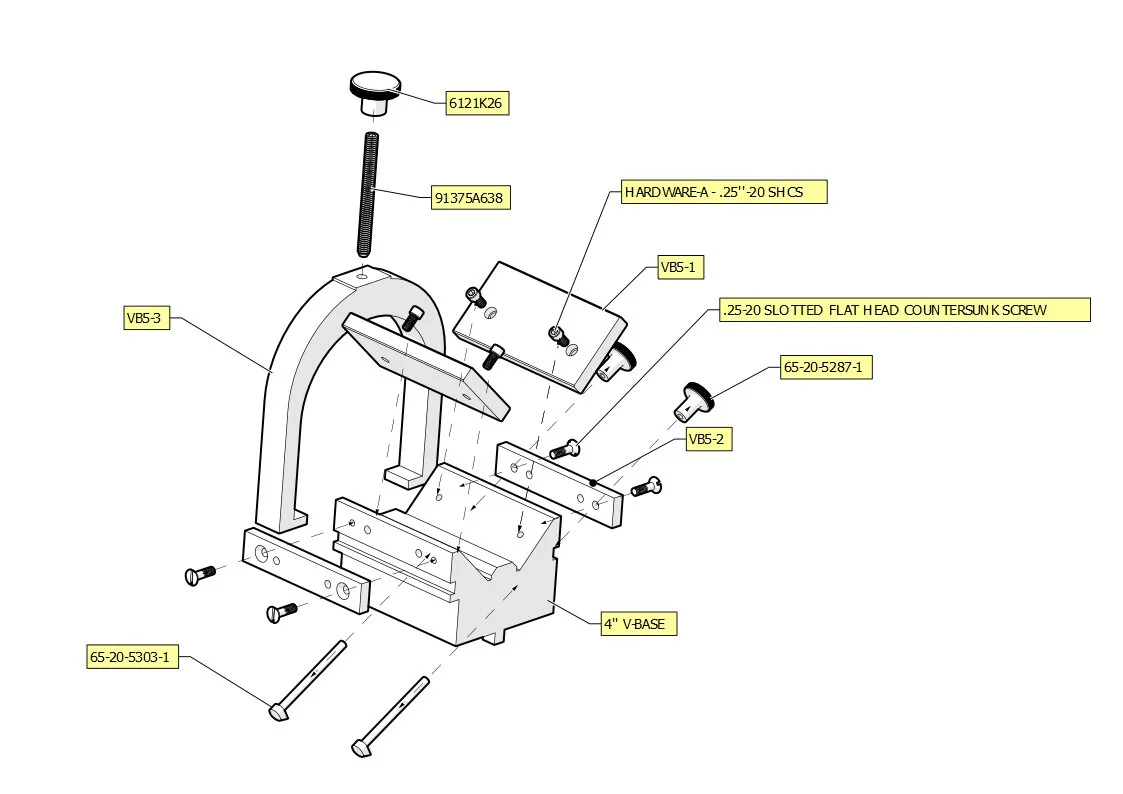 6121K26

91375A638

HARDWARE-A - .25''-20 SHCS

VB5-1

VB5-3

.25-20 SLOTTED FLAT HEAD COUNTERSUNK SCREW

65-20-5287-1

VB5-2

4'' V-BASE

65-20-5303-1