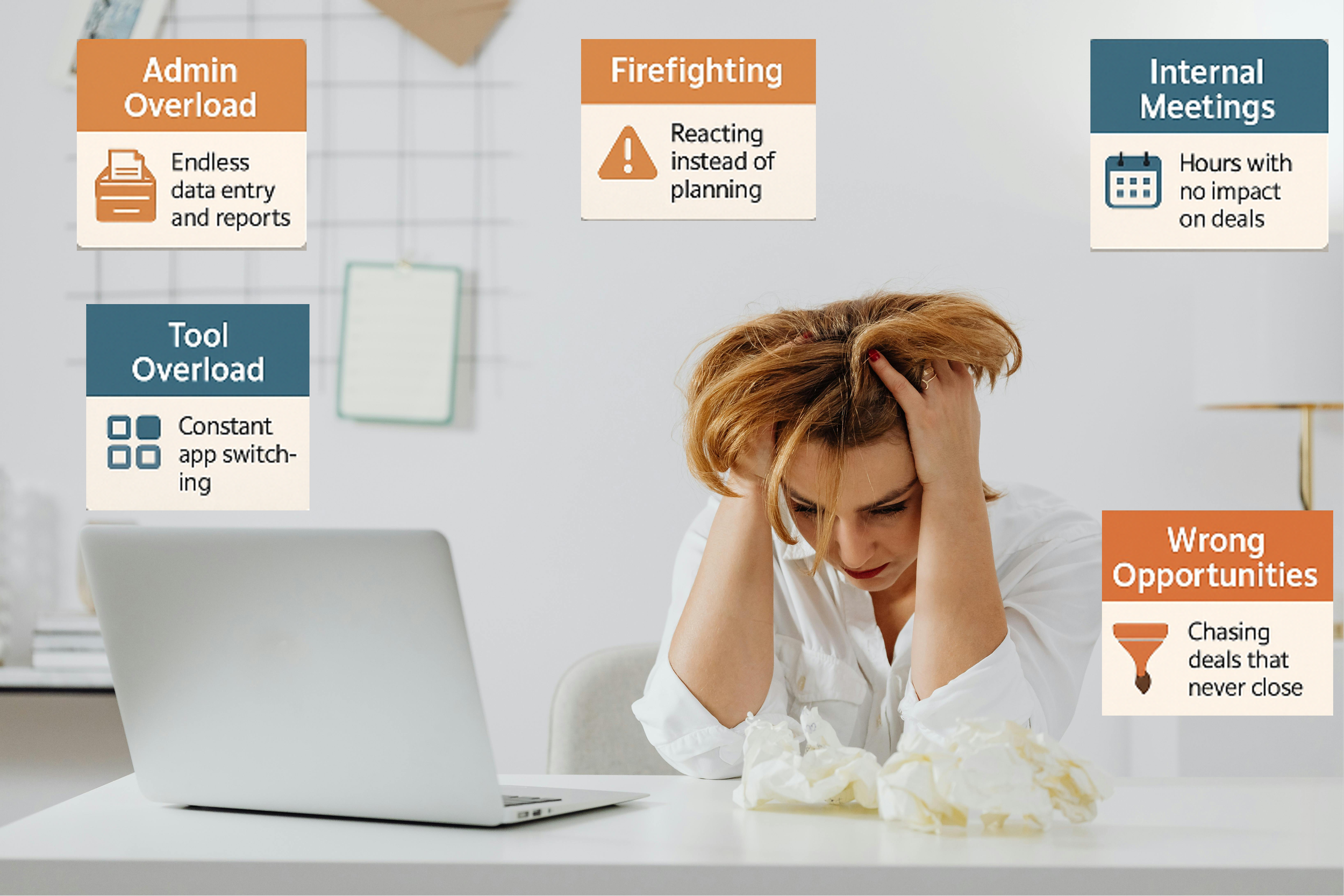 Admin Overload

Endless data entry and reports

Firefighting

Reacting instead of planning

Internal Meetings

Hours with no impact on deals

Tool Overload

Constant app switching

Wrong Opportunities

Chasing deals that never close