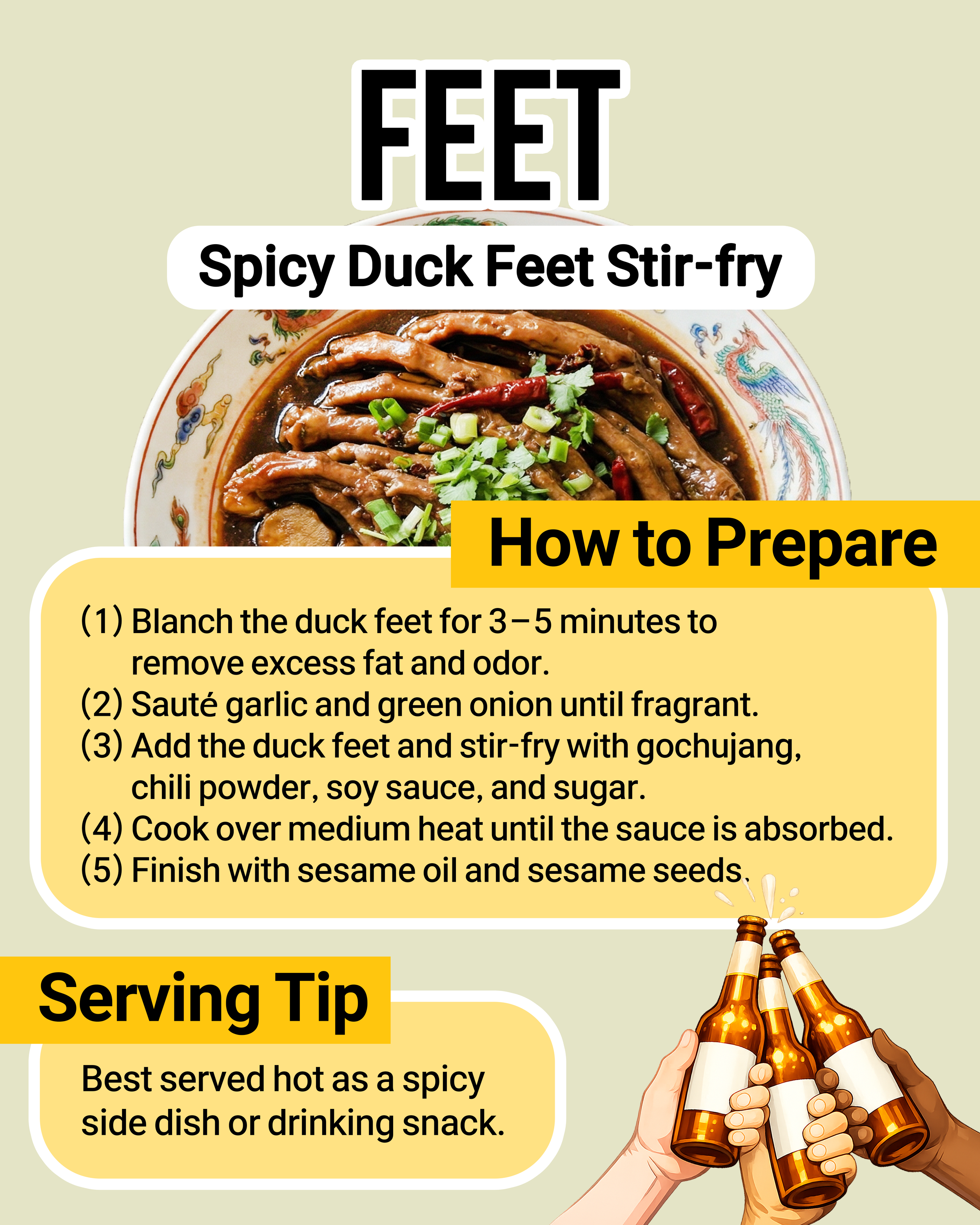 FEET

Spicy Duck Feet Stir-fry

How to Prepare

(1) Blanch the duck feet for 3–5 minutes to remove excess fat and odor.
(2) Sauté garlic and green onion until fragrant.
(3) Add the duck feet and stir-fry with gochujang, chili powder, soy sauce, and sugar.
(4) Cook over medium heat until the sauce is absorbed.
(5) Finish with sesame oil and sesame seeds.

Serving Tip

Best served hot as a spicy side dish or drinking snack.