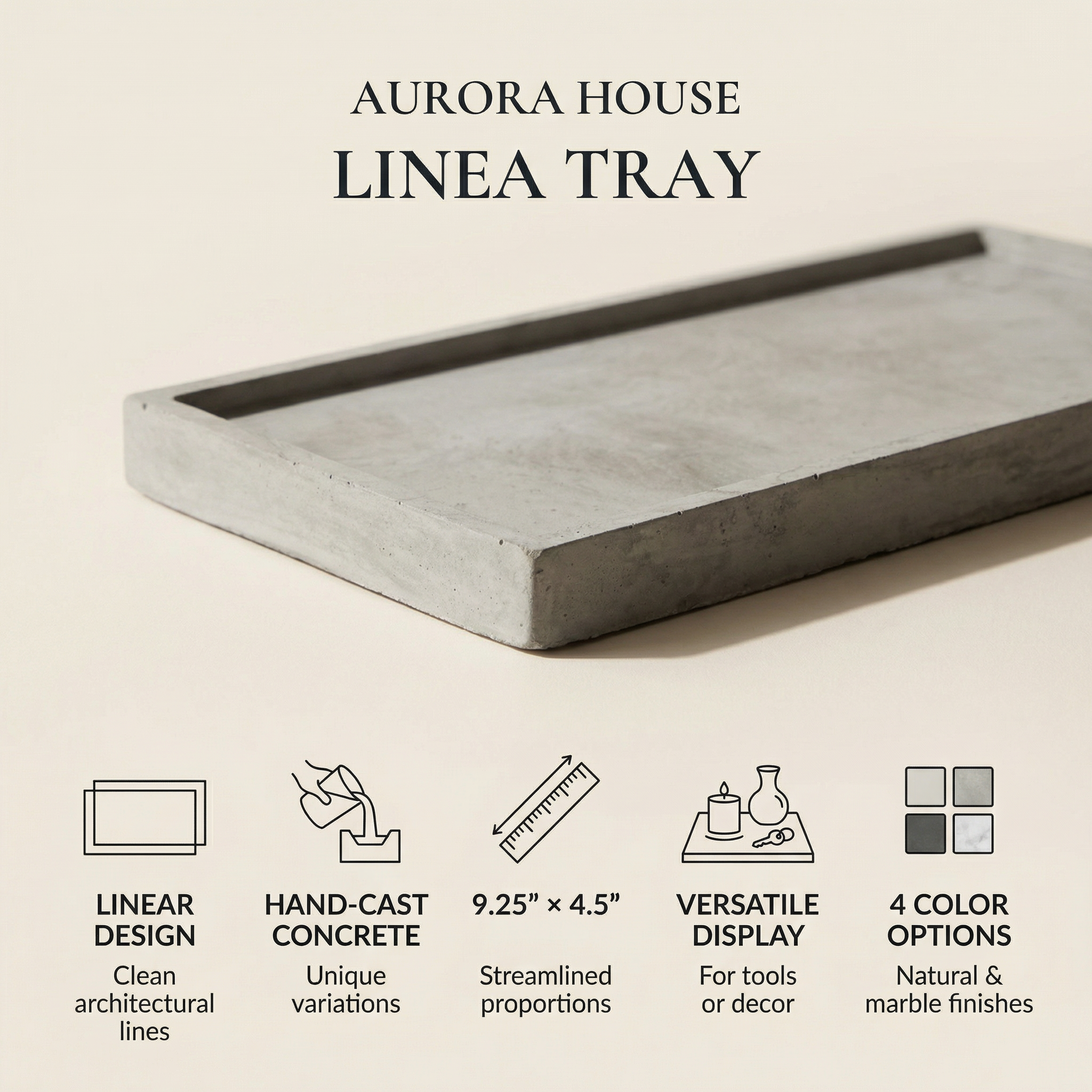 AURORA HOUSE
LINEA TRAY

LINEAR DESIGN
Clean architectural lines

HAND-CAST CONCRETE
Unique variations

9.25” × 4.5”
Streamlined proportions

VERSATILE DISPLAY
For tools or decor

4 COLOR OPTIONS
Natural & marble finishes