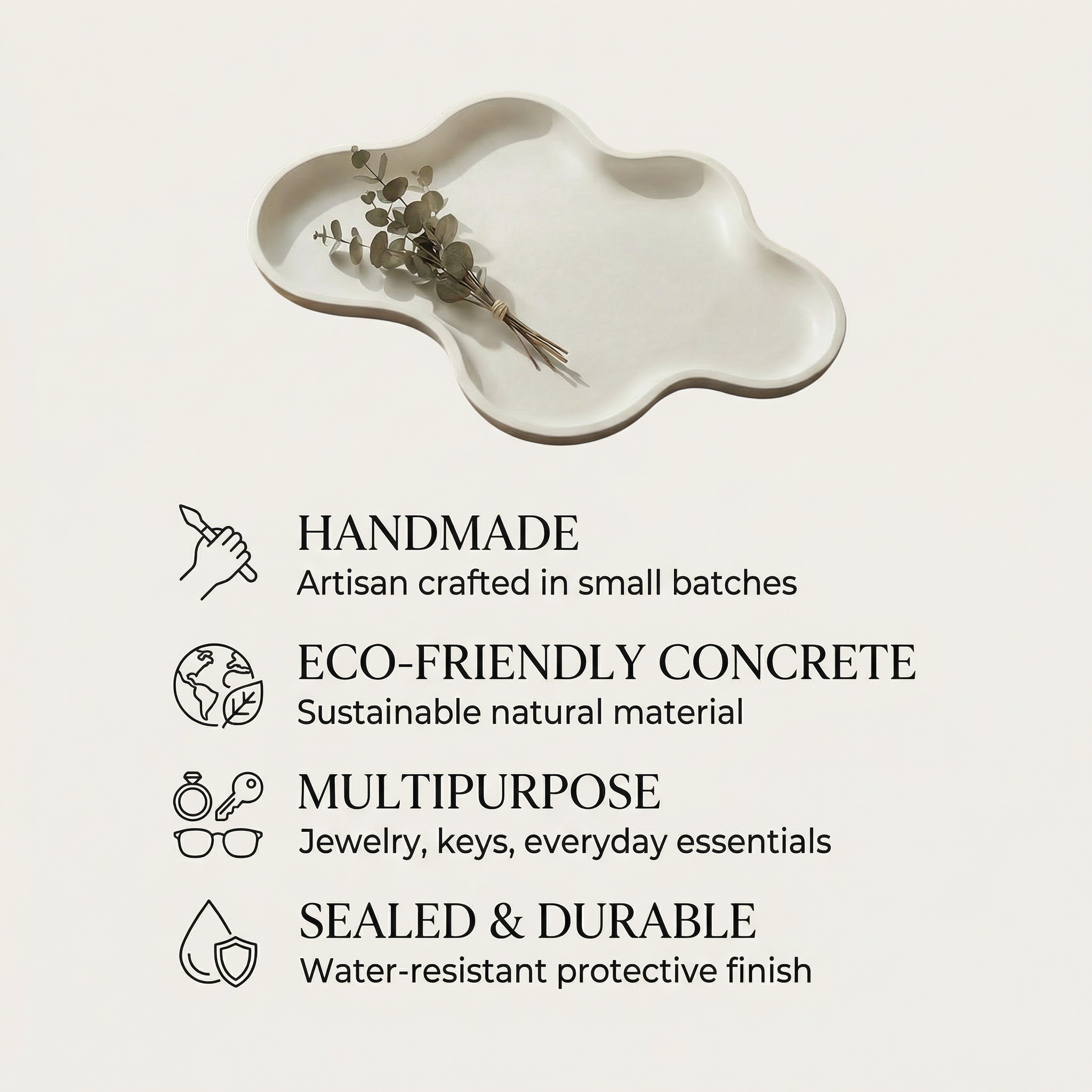 HANDMADE
Artisan crafted in small batches

ECO-FRIENDLY CONCRETE
Sustainable natural material

MULTIPURPOSE
Jewelry, keys, everyday essentials

SEALED & DURABLE
Water-resistant protective finish