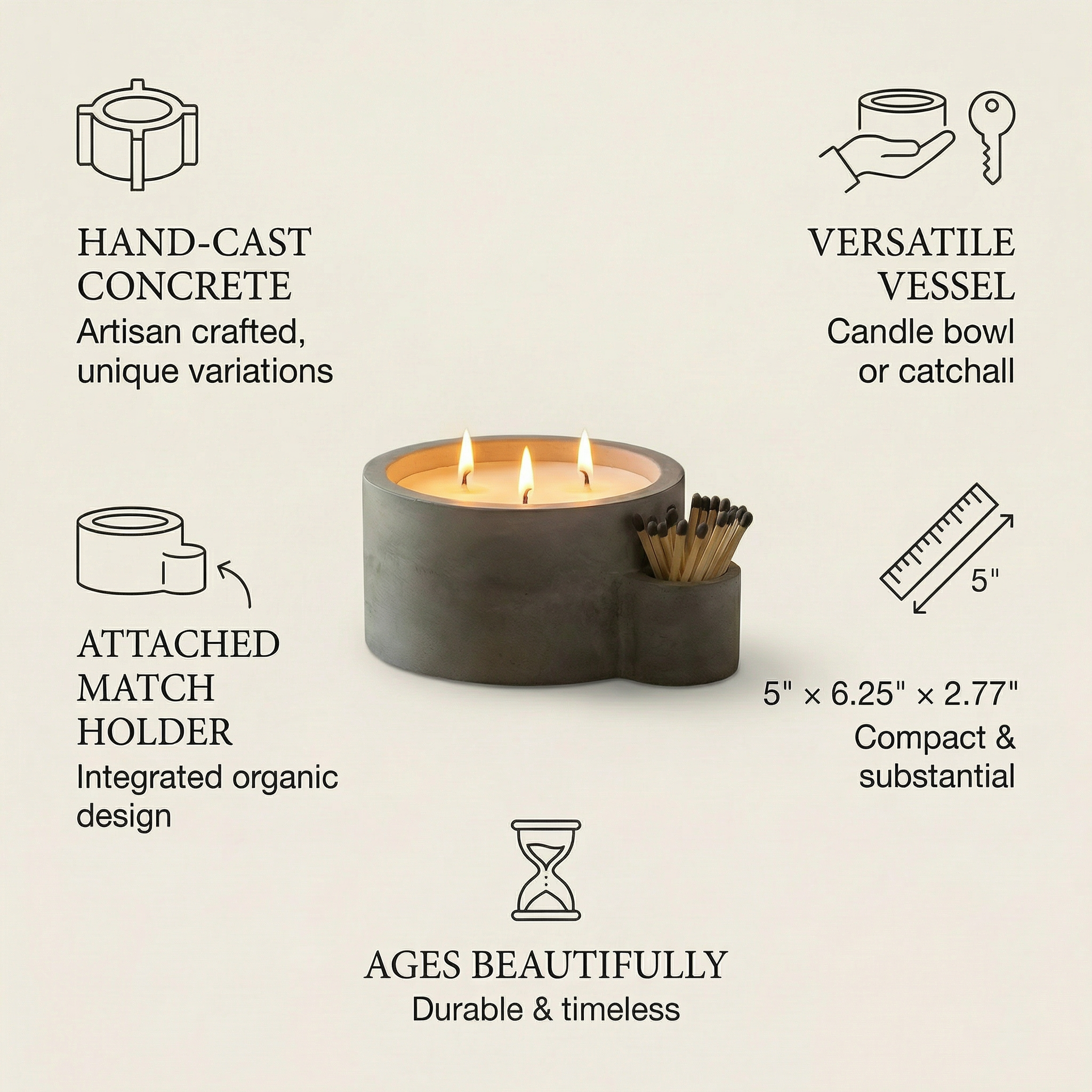 HAND-CAST CONCRETE
Artisan crafted, unique variations

VERSATILE VESSEL
Candle bowl or catchall

ATTACHED MATCH HOLDER
Integrated organic design

5"

5" × 6.25" × 2.77"
Compact & substantial

AGES BEAUTIFULLY
Durable & timeless