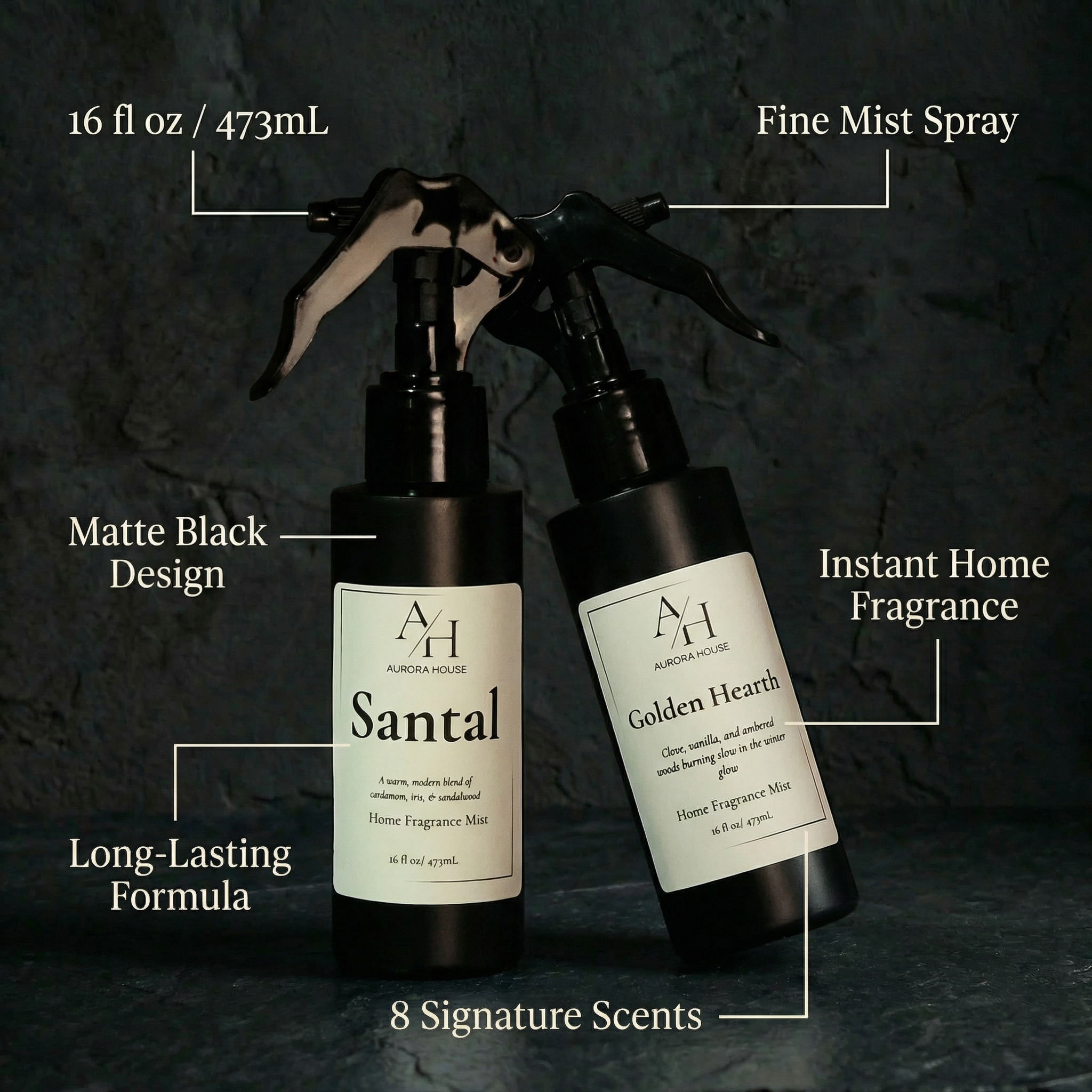 16 fl oz / 473mL

Fine Mist Spray

Matte Black Design

Instant Home Fragrance

A/H
AURORA HOUSE
Santal
A warm, modern blend of cardamom, iris, & sandalwood
Home Fragrance Mist
16 fl oz/ 473mL

A/H
AURORA HOUSE
Golden Hearth
Clove, vanilla, and ambered woods burning slow in the winter glow
Home Fragrance Mist
16 fl oz/ 473mL

Long-Lasting Formula

8 Signature Scents