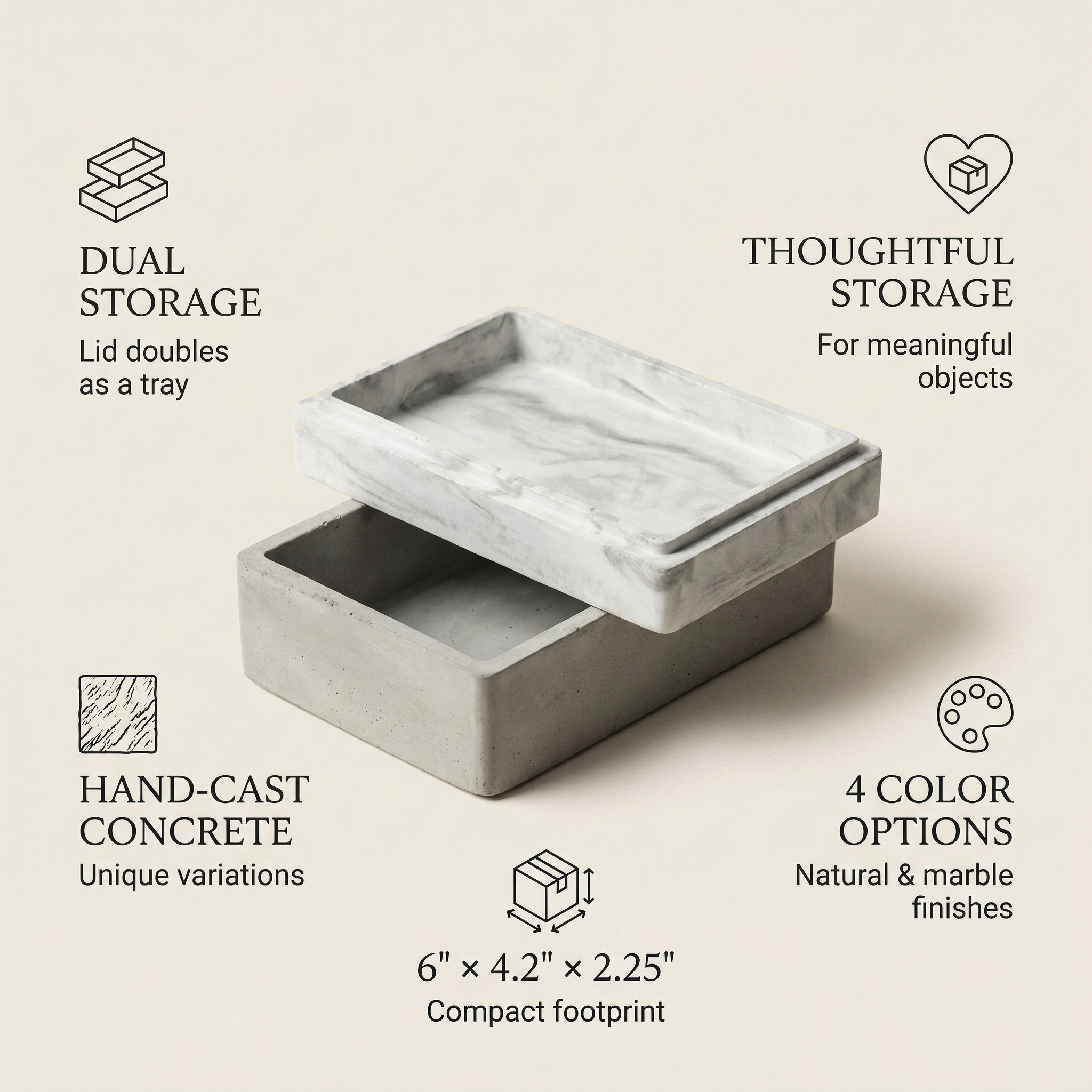 DUAL STORAGE
Lid doubles as a tray

THOUGHTFUL STORAGE
For meaningful objects

HAND-CAST CONCRETE
Unique variations

4 COLOR OPTIONS
Natural & marble finishes

6" × 4.2" × 2.25"
Compact footprint