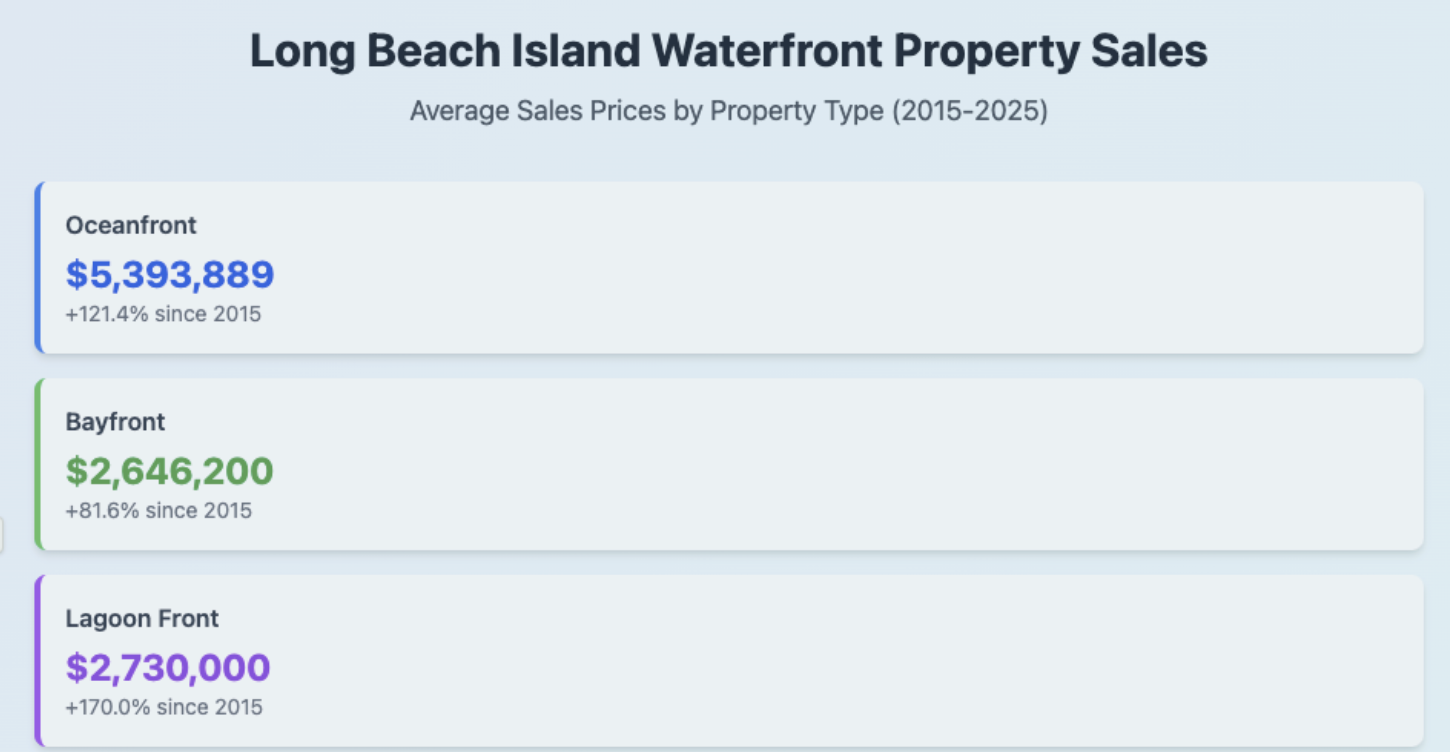 Long Beach Island Waterfront Property Sales

Average Sales Prices by Property Type (2015-2025)

Oceanfront
\$5,393,889
+121.4% since 2015

Bayfront
\$2,646,200
+81.6% since 2015

Lagoon Front
\$2,730,000
+170.0% since 2015