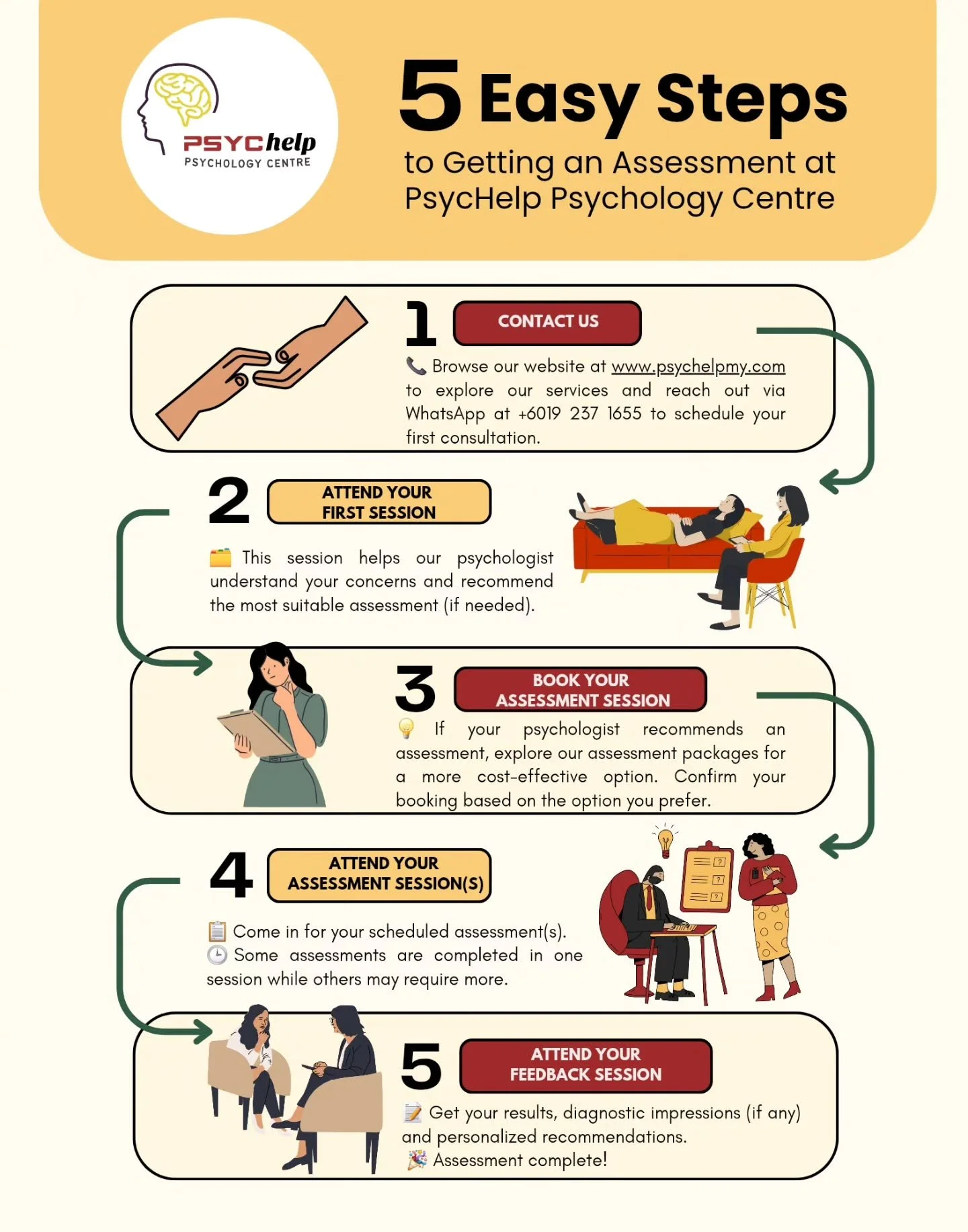 PSYChelp
PSYCHOLOGY CENTRE

5 Easy Steps
to Getting an Assessment at PsycHelp Psychology Centre

1
CONTACT US
📞 Browse our website at www.psychelpmy.com to explore our services and reach out via WhatsApp at +6019 237 1655 to schedule your first consultation.

2
ATTEND YOUR FIRST SESSION
🗂️ This session helps our psychologist understand your concerns and recommend the most suitable assessment (if needed).

3
BOOK YOUR ASSESSMENT SESSION
💡 If your psychologist recommends an assessment, explore our assessment packages for a more cost-effective option. Confirm your booking based on the option you prefer.

4
ATTEND YOUR ASSESSMENT SESSION(S)
📋 Come in for your scheduled assessment(s).
🕒 Some assessments are completed in one session while others may require more.

5
ATTEND YOUR FEEDBACK SESSION
📝 Get your results, diagnostic impressions (if any) and personalized recommendations.
🎉 Assessment complete!