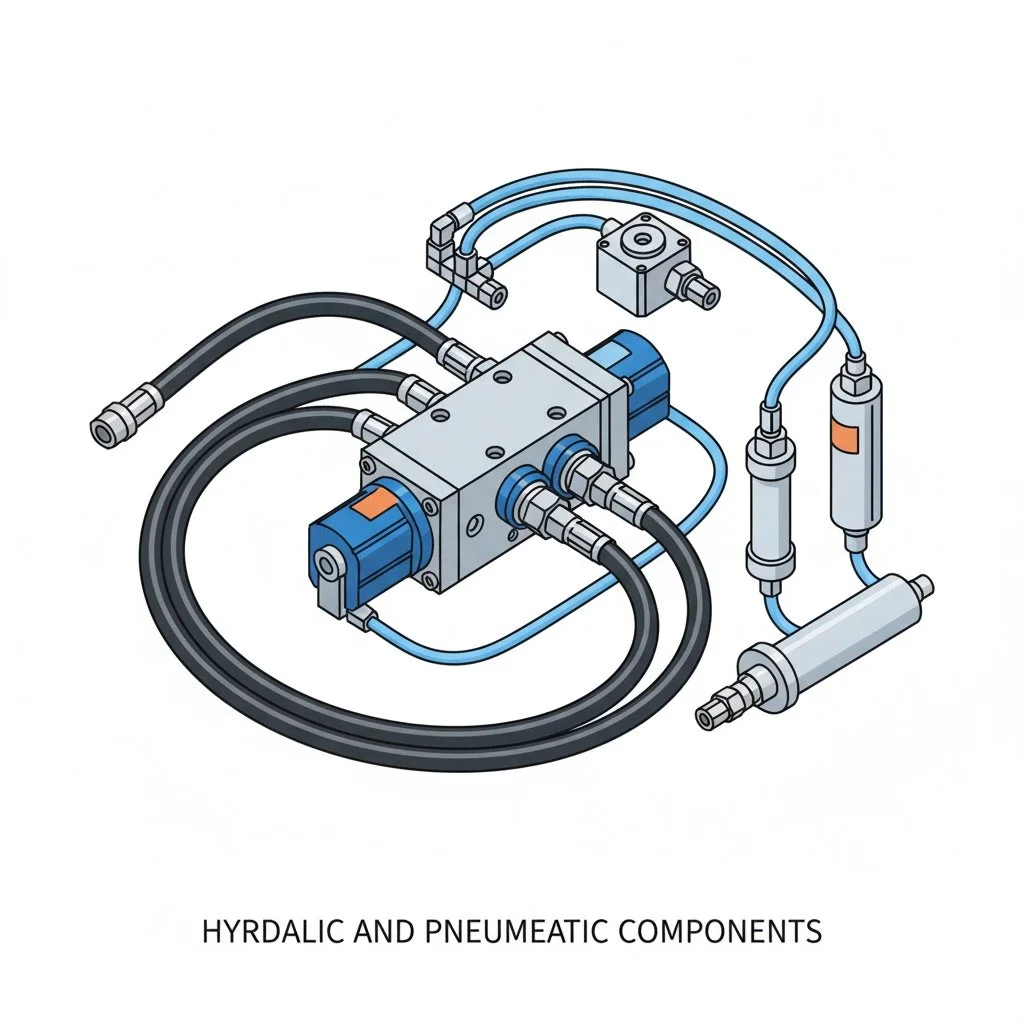 HYRDALIC AND PNEUMEATIC COMPONENTS