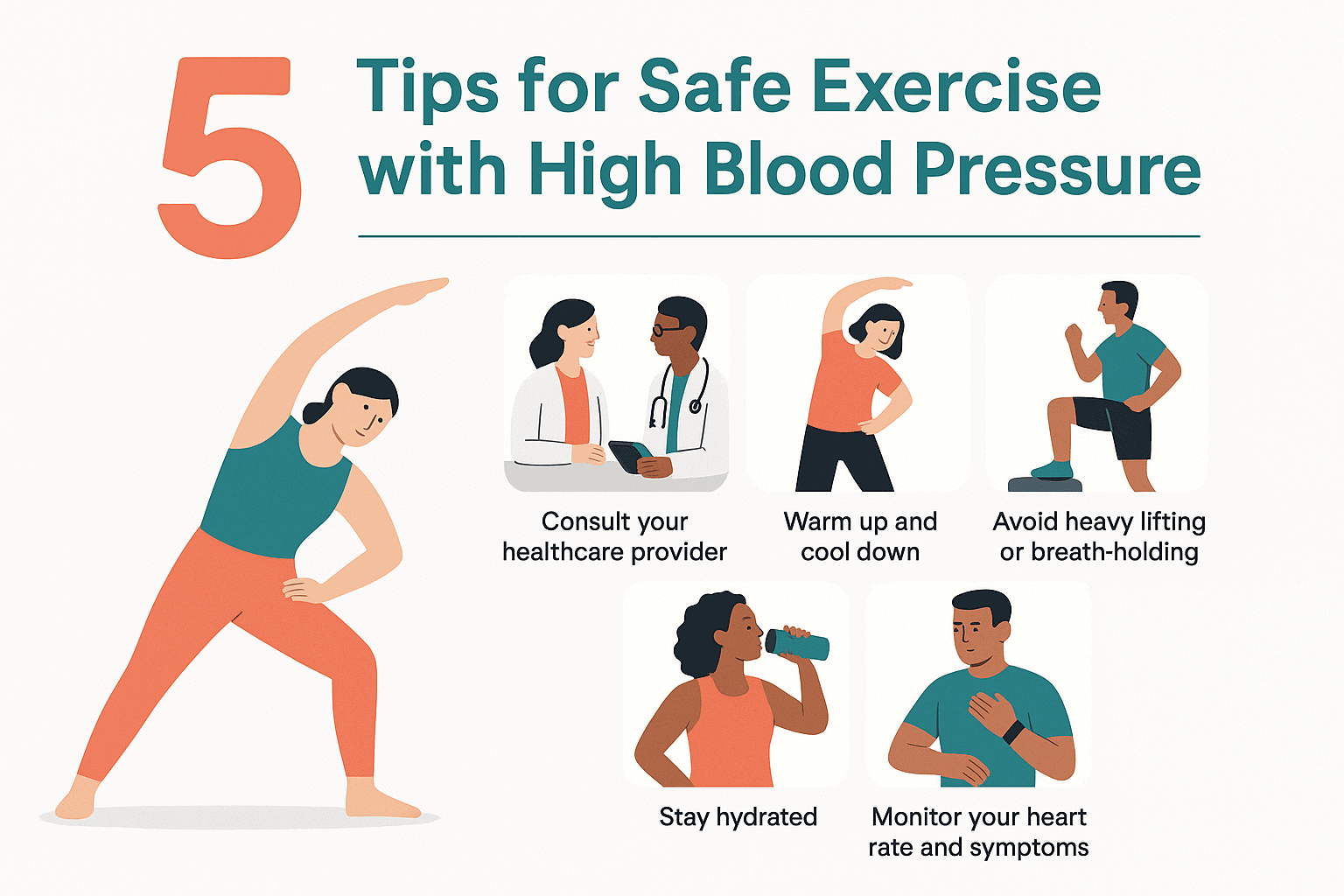 5 Tips for Safe Exercise with High Blood Pressure

Consult your healthcare provider

Warm up and cool down

Avoid heavy lifting or breath-holding

Stay hydrated

Monitor your heart rate and symptoms