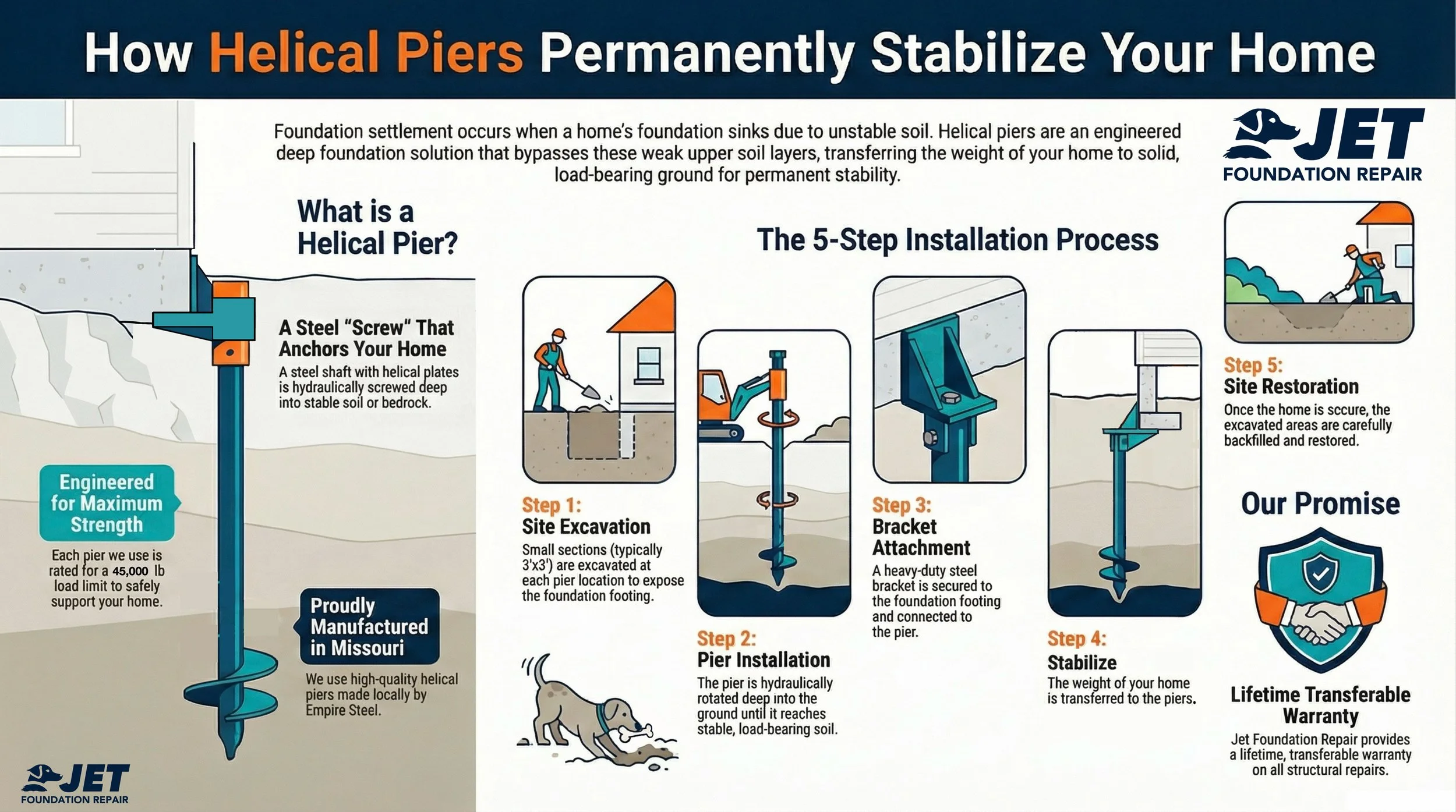 How Helical Piers Permanently Stabilize Your Home

Foundation settlement occurs when a home's foundation sinks due to unstable soil. Helical piers are an engineered deep foundation solution that bypasses these weak upper soil layers, transferring the weight of your home to solid, load-bearing ground for permanent stability.

JET FOUNDATION REPAIR

What is a Helical Pier?

A Steel "Screw" That Anchors Your Home
A steel shaft with helical plates is hydraulically screwed deep into stable soil or bedrock.

Engineered for Maximum Strength
Each pier we use is rated for a 45,000 lb load limit to safely support your home.

Proudly Manufactured in Missouri
We use high-quality helical piers made locally by Empire Steel.

JET FOUNDATION REPAIR

The 5-Step Installation Process

Step 1:
Site Excavation
Small sections (typically 3'x3') are excavated at each pier location to expose the foundation footing.

Step 2:
Pier Installation
The pier is hydraulically rotated deep into the ground until it reaches stable, load-bearing soil.

Step 3:
Bracket Attachment
A heavy-duty steel bracket is secured to the foundation footing and connected to the pier.

Step 4:
Stabilize
The weight of your home is transferred to the piers.

Step 5:
Site Restoration
Once the home is sccure, the excavated areas are carefully backfilled and restored.

Our Promise

Lifetime Transferable Warranty
Jet Foundation Repair provides a lifetime, transferable warranty on all structural repairs.