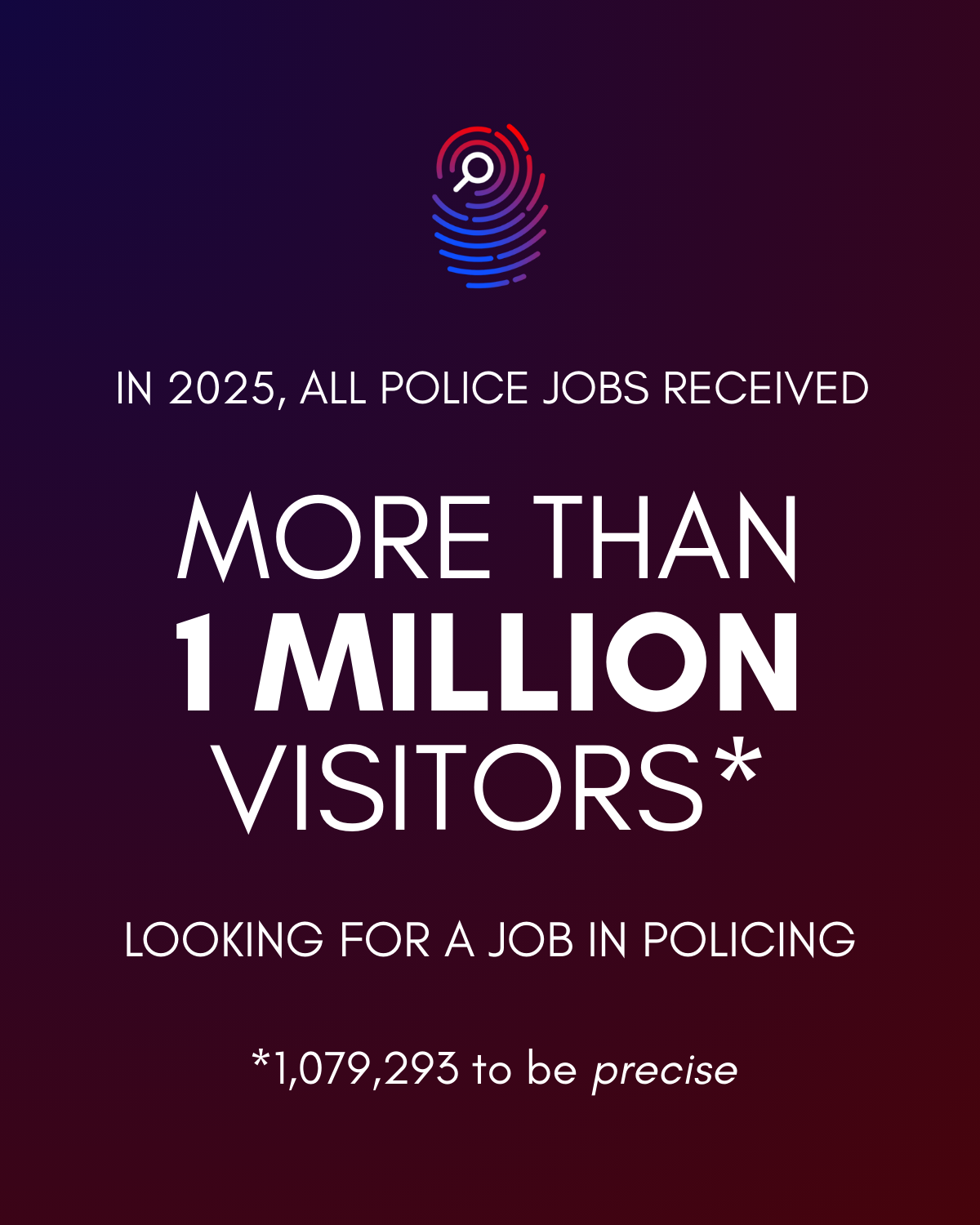 IN 2025, ALL POLICE JOBS RECEIVED

MORE THAN
1 MILLION
VISITORS*

LOOKING FOR A JOB IN POLICING

*1,079,293 to be precise