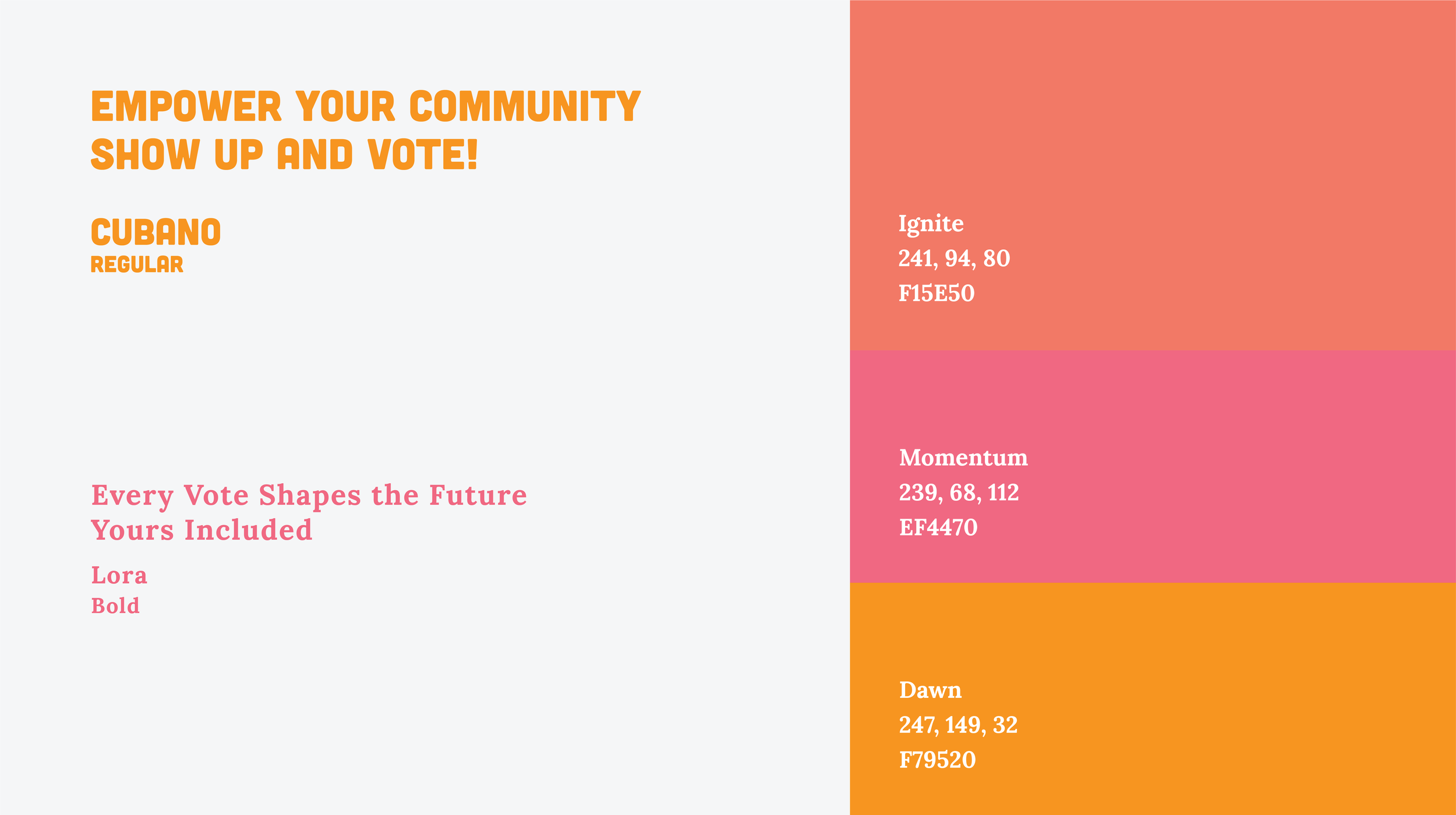 EMPOWER YOUR COMMUNITY
SHOW UP AND VOTE!

CUBANO
REGULAR

Every Vote Shapes the Future
Yours Included

Lora
Bold

Ignite
241, 94, 80
F15E50

Momentum
239, 68, 112
EF4470

Dawn
247, 149, 32
F79520