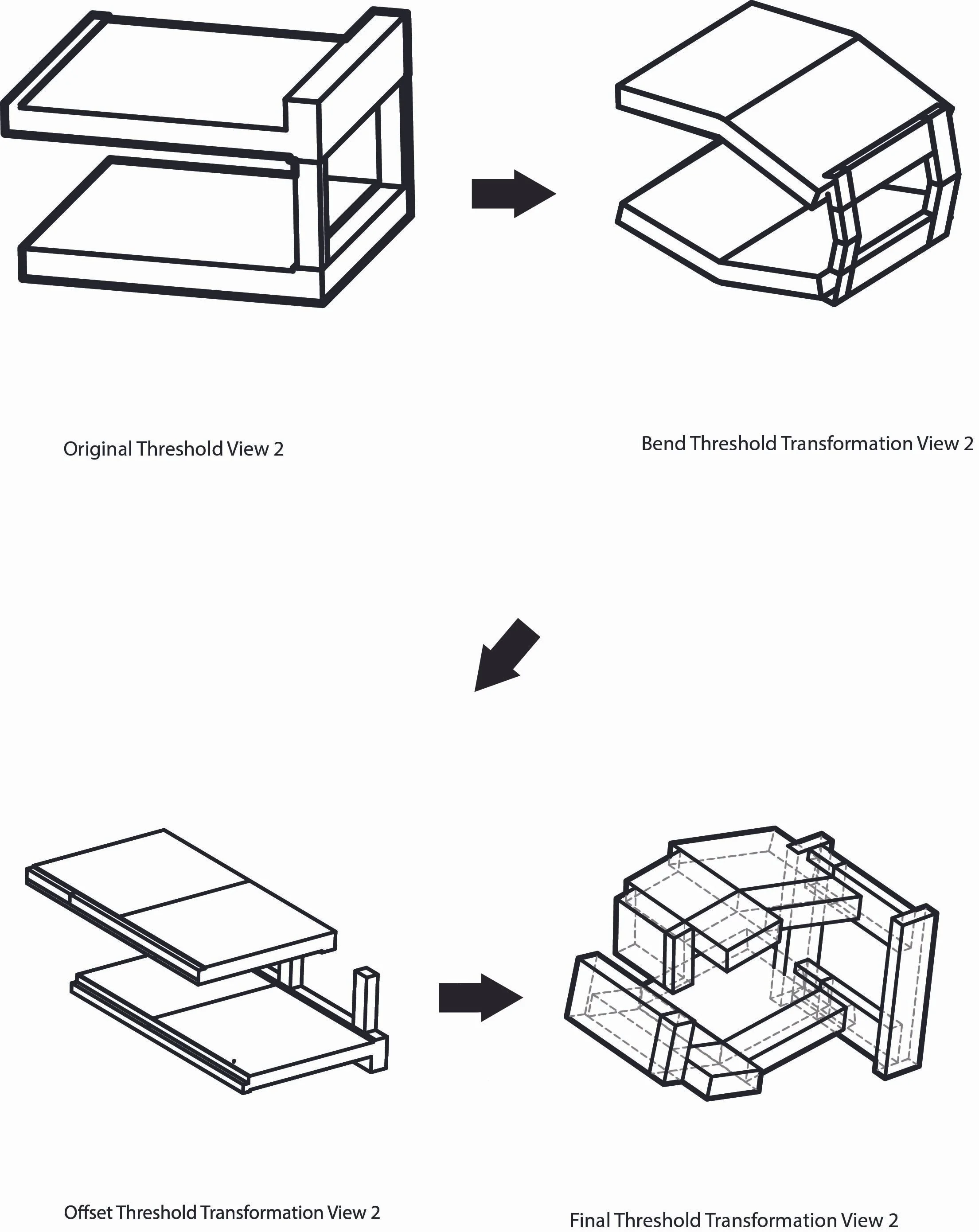 Original Threshold View 2

Bend Threshold Transformation View 2

Offset Threshold Transformation View 2

Final Threshold Transformation View 2