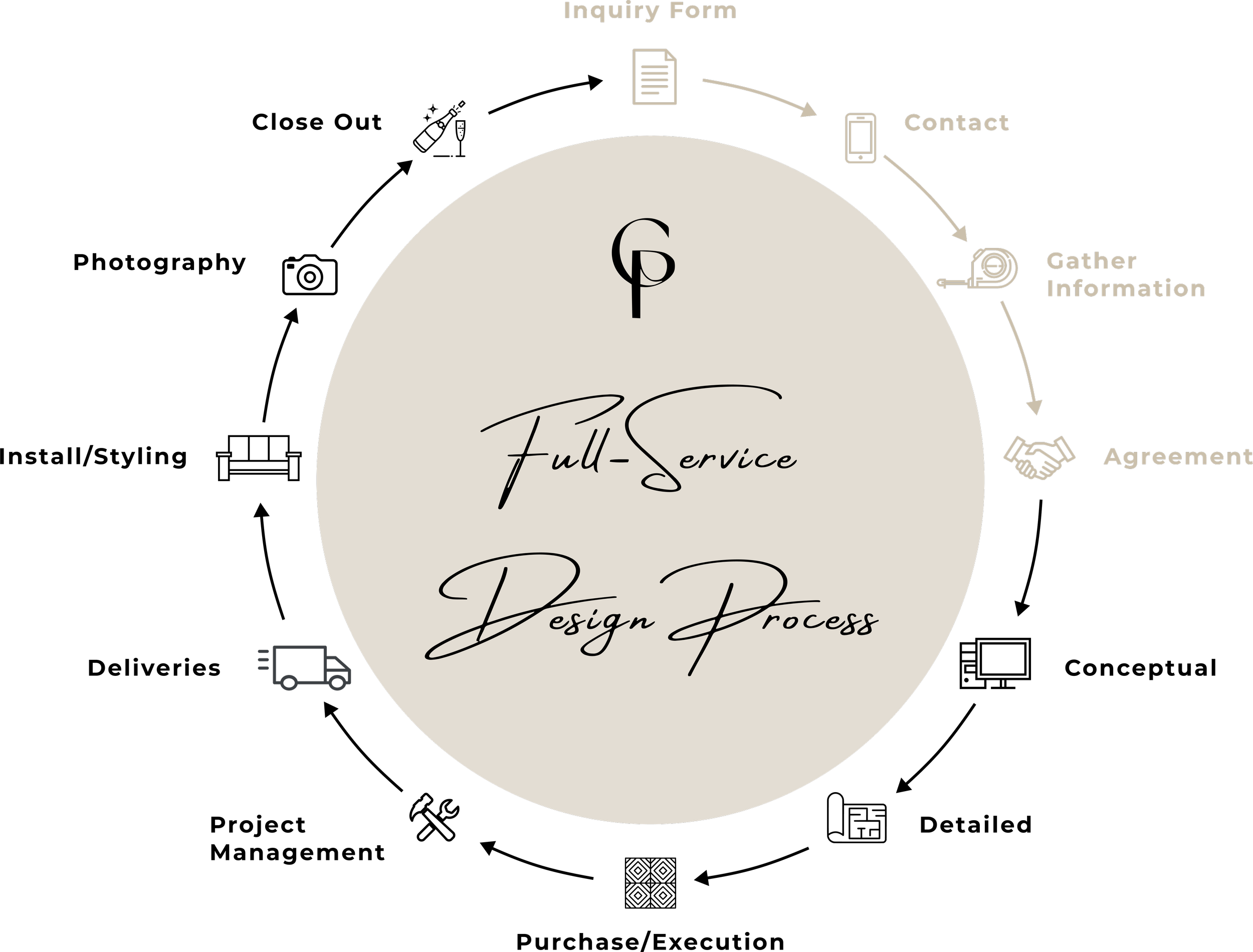 Inquiry Form

Contact

Gather Information

Agreement

Conceptual

Detailed

Purchase/Execution

Project Management

Deliveries

Install/Styling

Photography

Close Out

CP

Full-Service Design Process