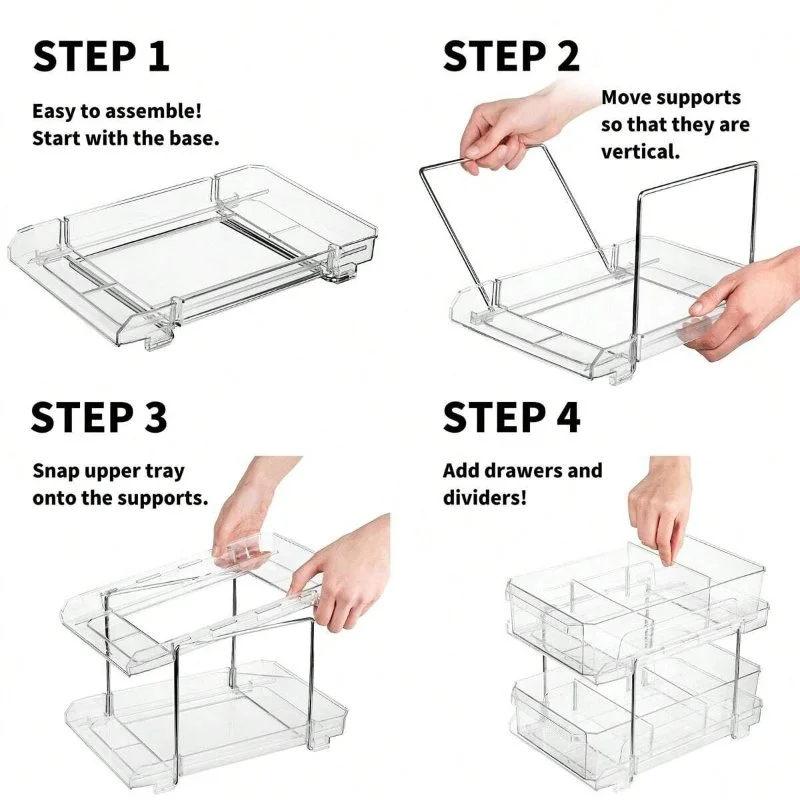 STEP 1

Easy to assemble! Start with the base.

STEP 2

Move supports so that they are vertical.

STEP 3

Snap upper tray onto the supports.

STEP 4

Add drawers and dividers!