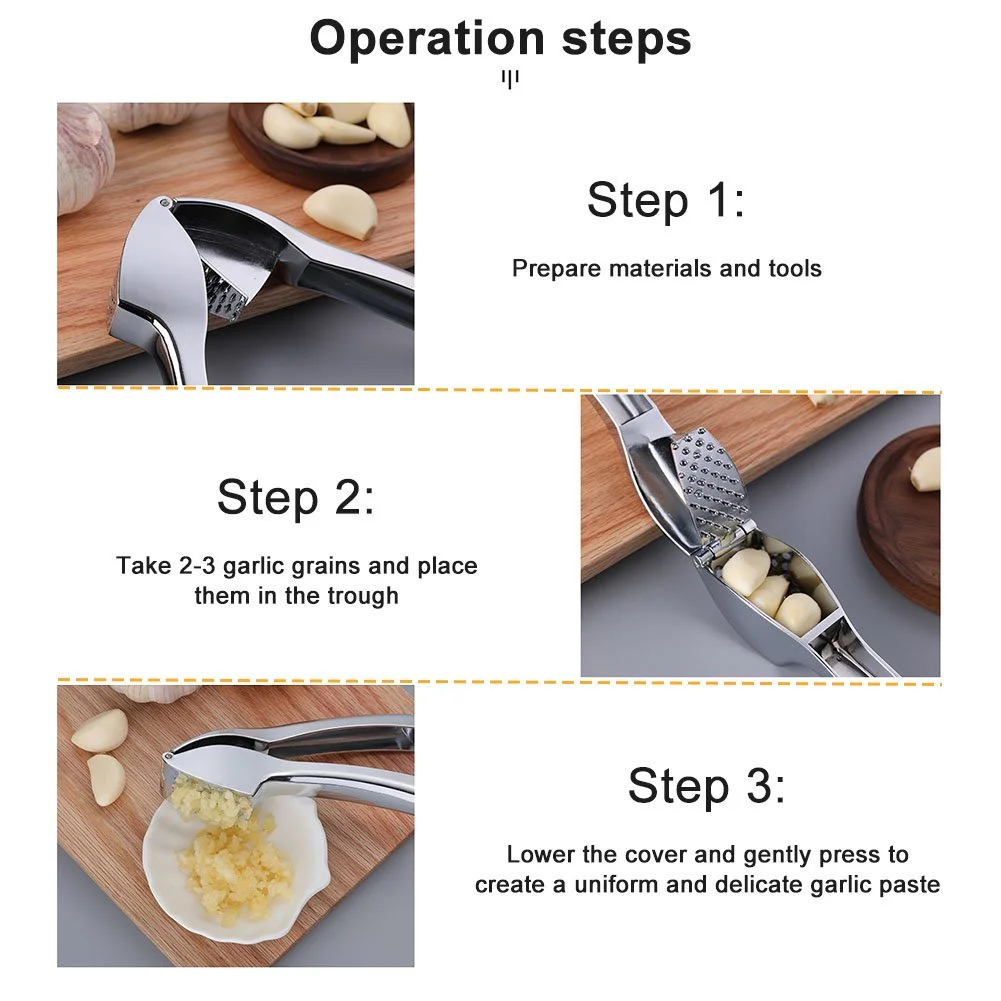 Operation steps

Step 1:

Prepare materials and tools

Step 2:

Take 2-3 garlic grains and place them in the trough

Step 3:

Lower the cover and gently press to create a uniform and delicate garlic paste