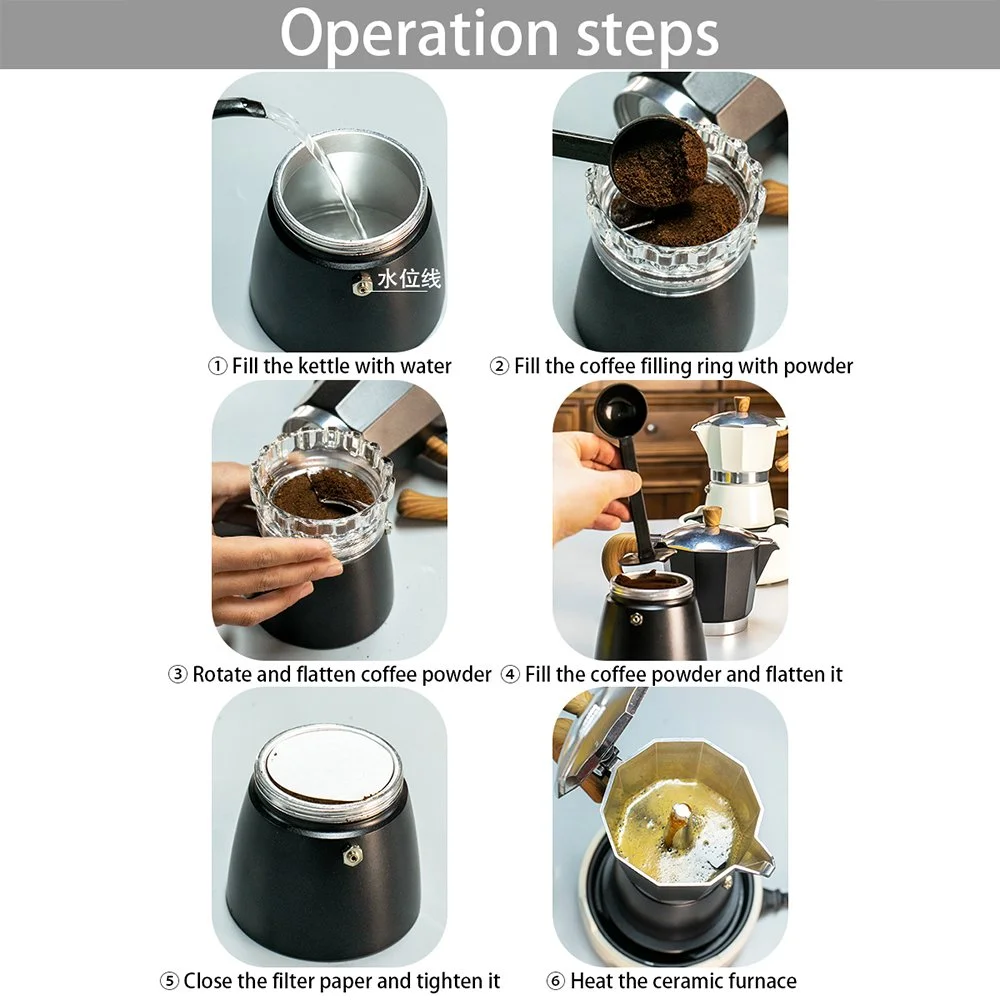 Operation steps

水位线

① Fill the kettle with water

② Fill the coffee filling ring with powder

③ Rotate and flatten coffee powder

④ Fill the coffee powder and flatten it

⑤ Close the filter paper and tighten it

⑥ Heat the ceramic furnace