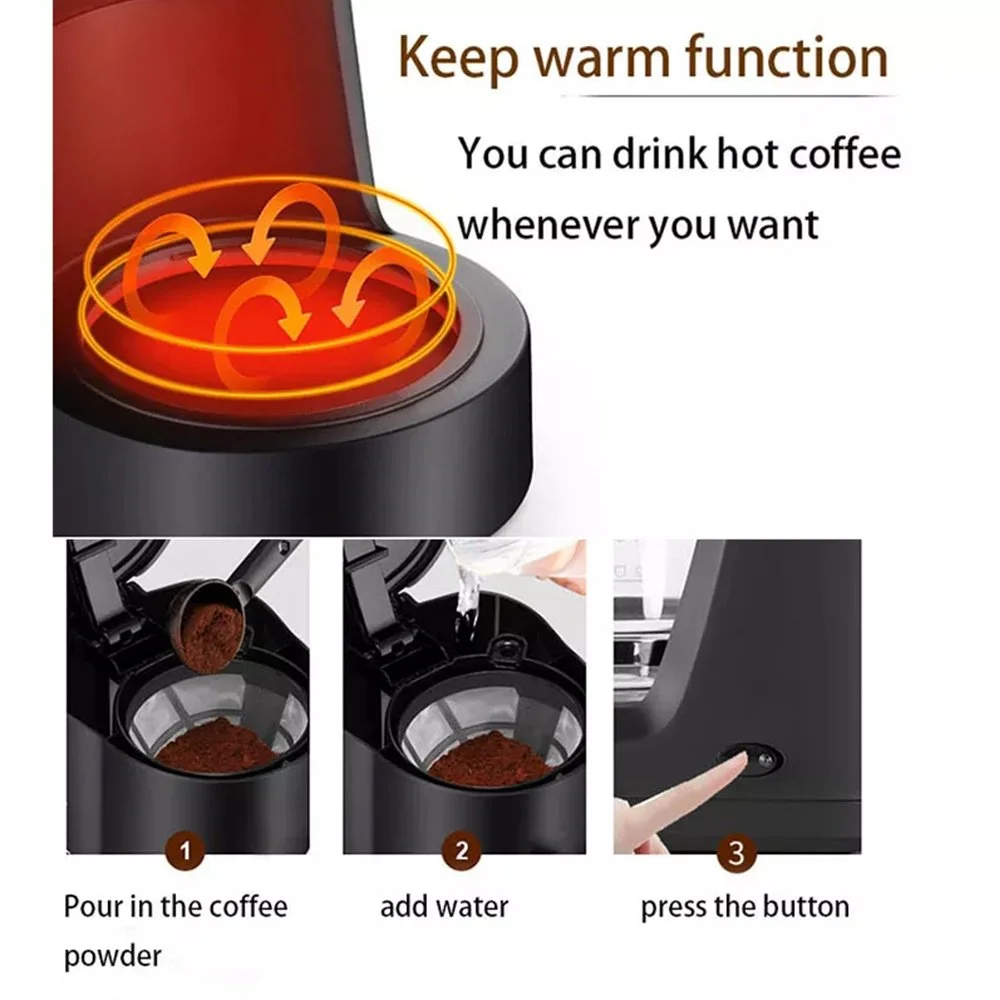 Keep warm function

You can drink hot coffee whenever you want

1

Pour in the coffee powder

2

add water

3

press the button