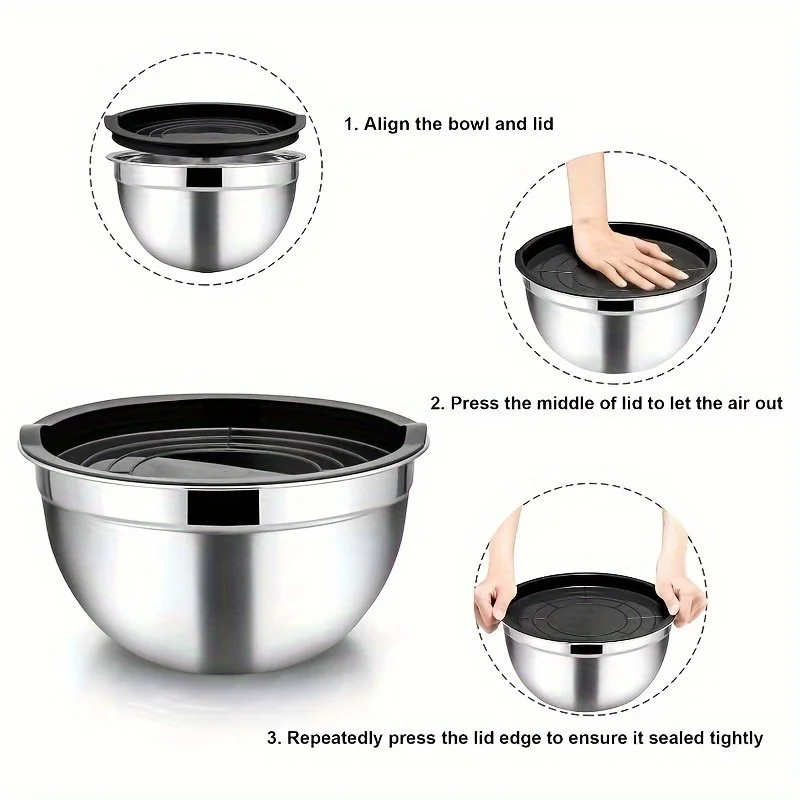 1. Align the bowl and lid

2. Press the middle of lid to let the air out

3. Repeatedly press the lid edge to ensure it sealed tightly