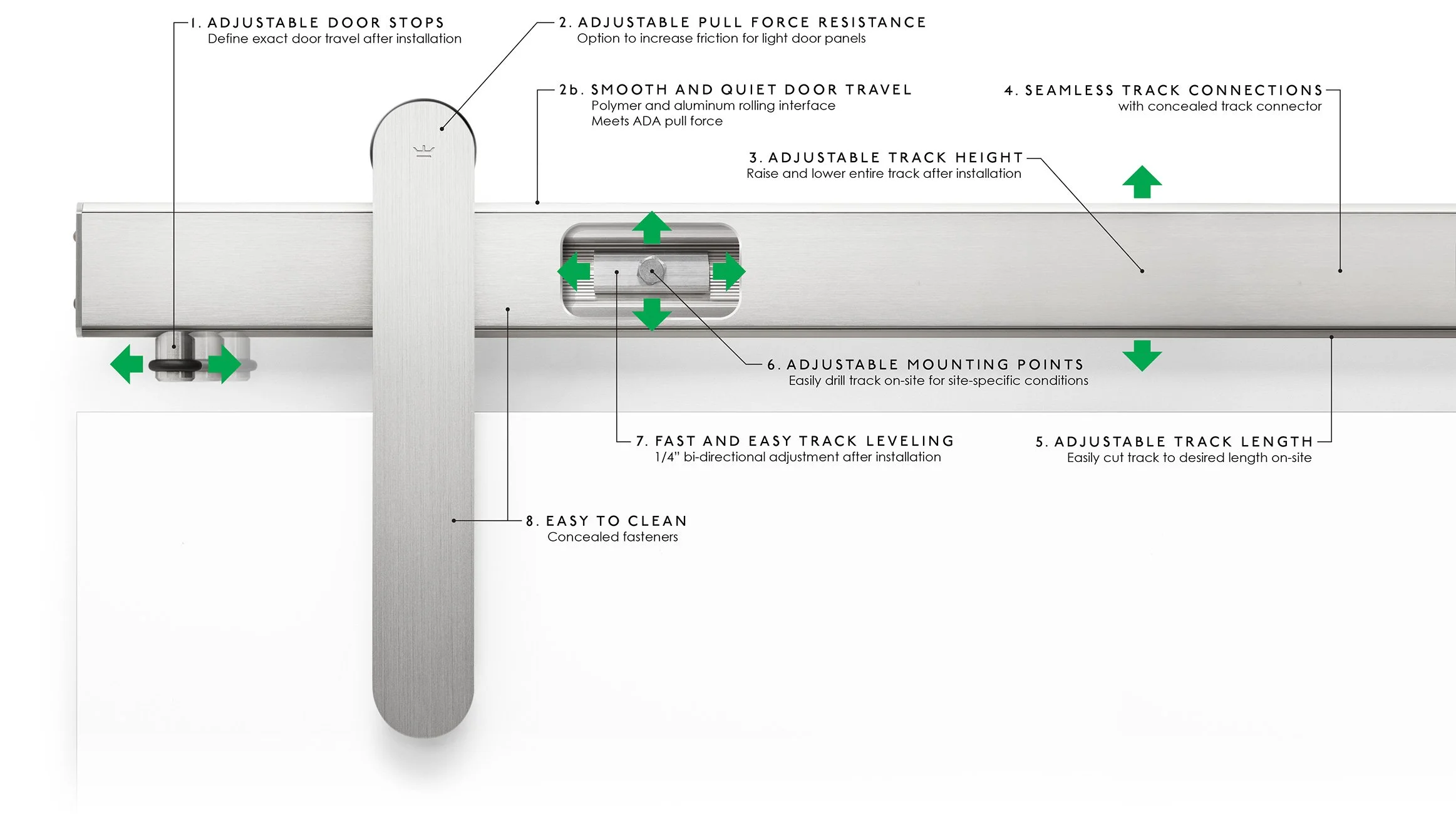 1. ADJUSTABLE DOOR STOPS
Define exact door travel after installation

2. ADJUSTABLE PULL FORCE RESISTANCE
Option to increase friction for light door panels

2b. SMOOTH AND QUIET DOOR TRAVEL
Polymer and aluminum rolling interface
Meets ADA pull force

4. SEAMLESS TRACK CONNECTIONS
with concealed track connector

3. ADJUSTABLE TRACK HEIGHT
Raise and lower entire track after installation

6. ADJUSTABLE MOUNTING POINTS
Easily drill track on-site for site-specific conditions

7. FAST AND EASY TRACK LEVELING
1/4" bi-directional adjustment after installation

5. ADJUSTABLE TRACK LENGTH
Easily cut track to desired length on-site

8. EASY TO CLEAN
Concealed fasteners