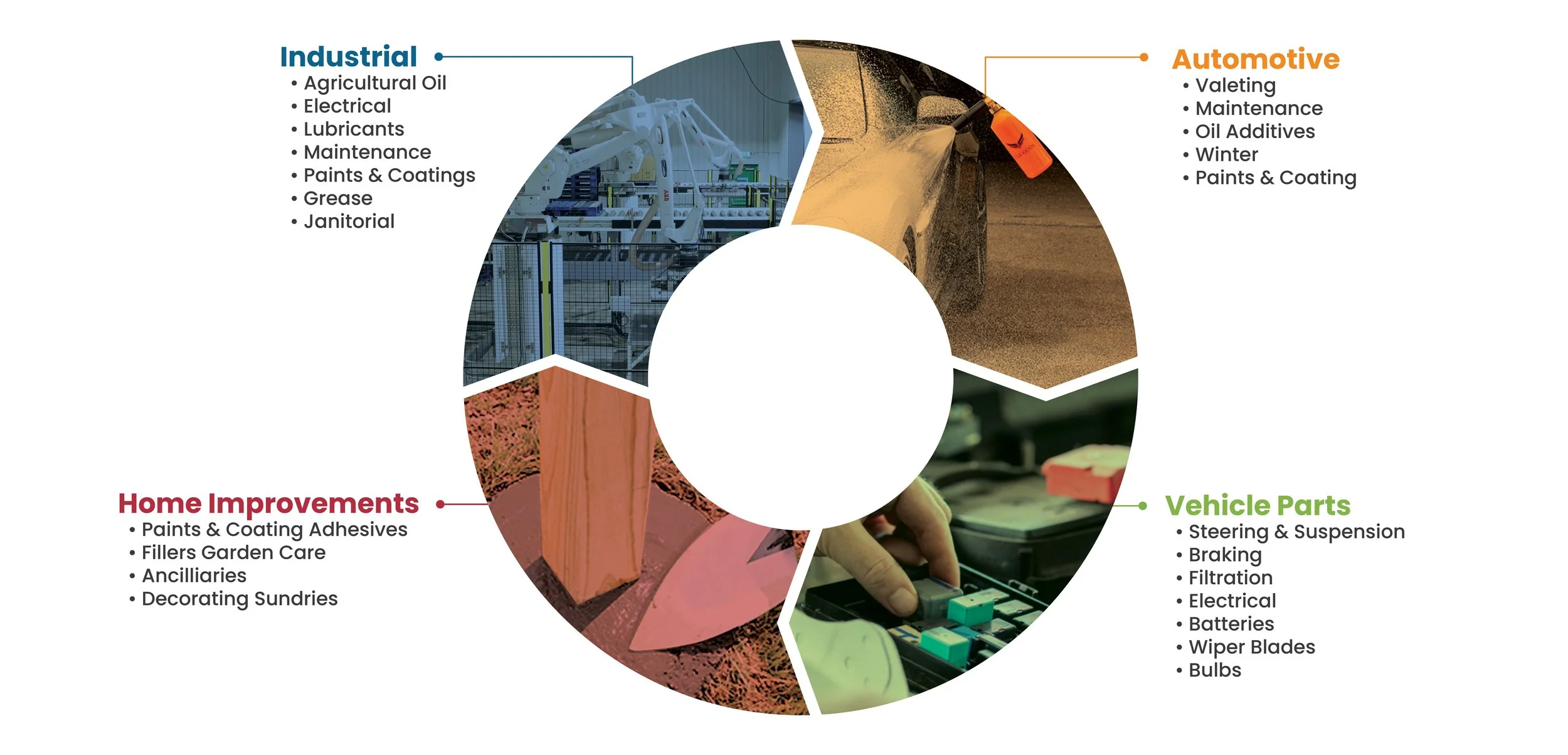 Industrial
• Agricultural Oil
• Electrical
• Lubricants
• Maintenance
• Paints & Coatings
• Grease
• Janitorial

Automotive
• Valeting
• Maintenance
• Oil Additives
• Winter
• Paints & Coating

Home Improvements
• Paints & Coating Adhesives
• Fillers Garden Care
• Ancilliaries
• Decorating Sundries

Vehicle Parts
• Steering & Suspension
• Braking
• Filtration
• Electrical
• Batteries
• Wiper Blades
• Bulbs