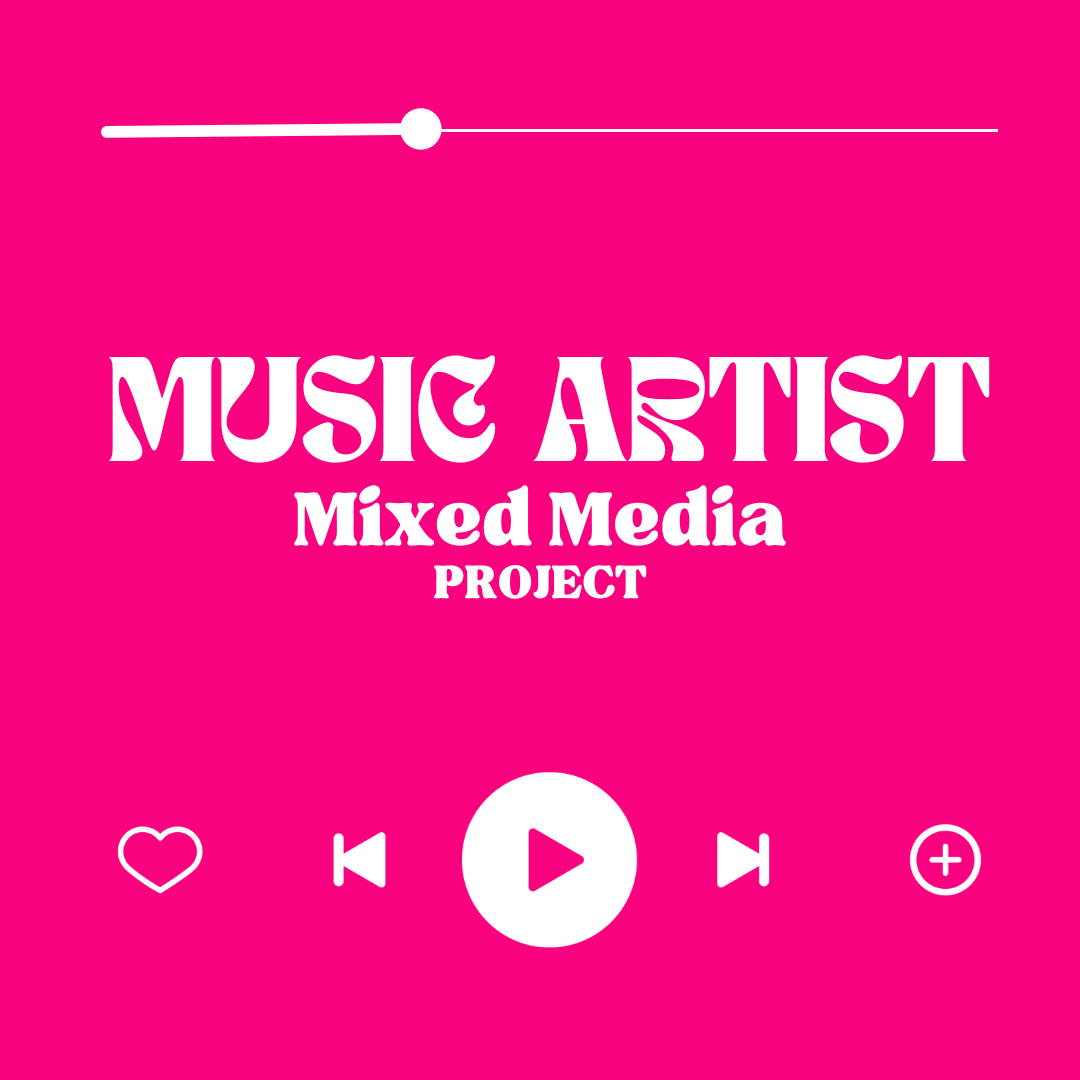 MUSIC ARTIST
Mixed Media
PROJECT