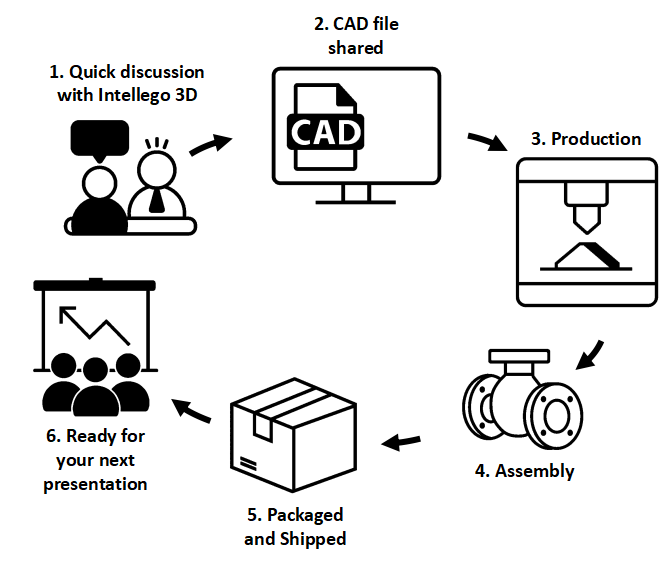 1. Quick discussion with Intellego 3D

2. CAD file shared

CAD

3. Production

4. Assembly

5. Packaged and Shipped

6. Ready for your next presentation