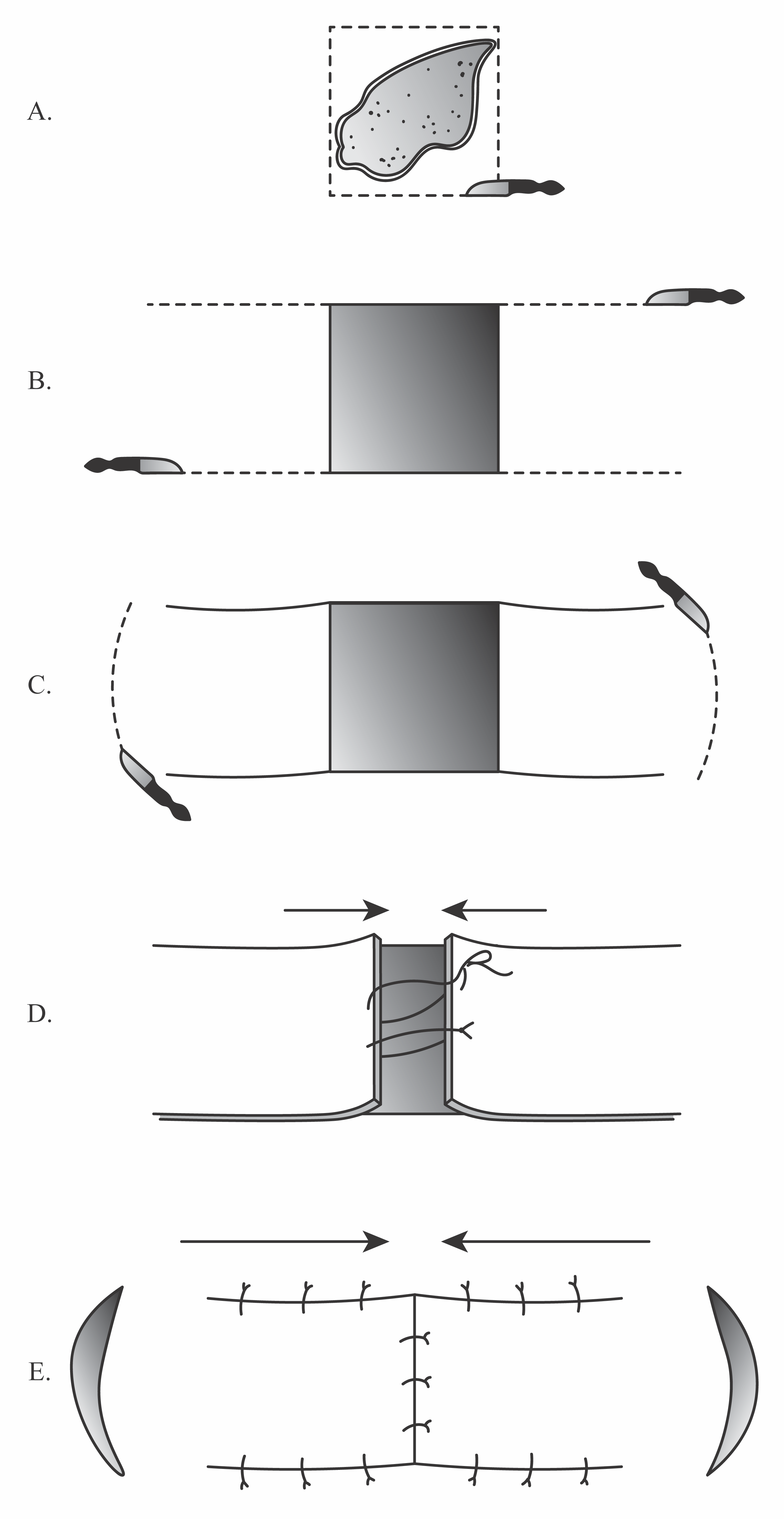 A.

B.

C.

D.

E.