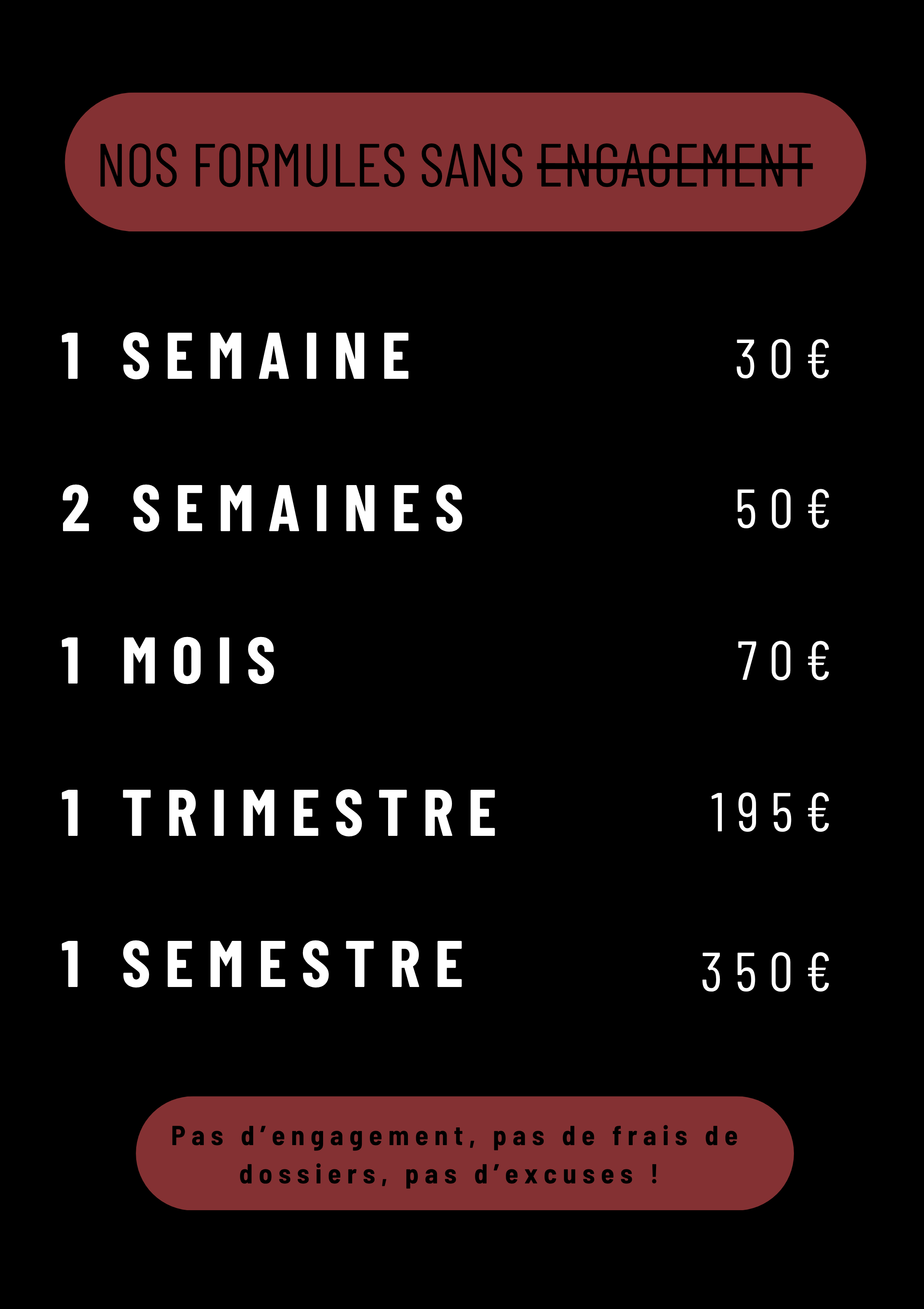 NOS FORMULES SANS ENGAGEMENT

1 SEMAINE 30€

2 SEMAINES 50€

1 MOIS 70€

1 TRIMESTRE 195€

1 SEMESTRE 350€

Pas d'engagement, pas de frais de dossiers, pas d'excuses !