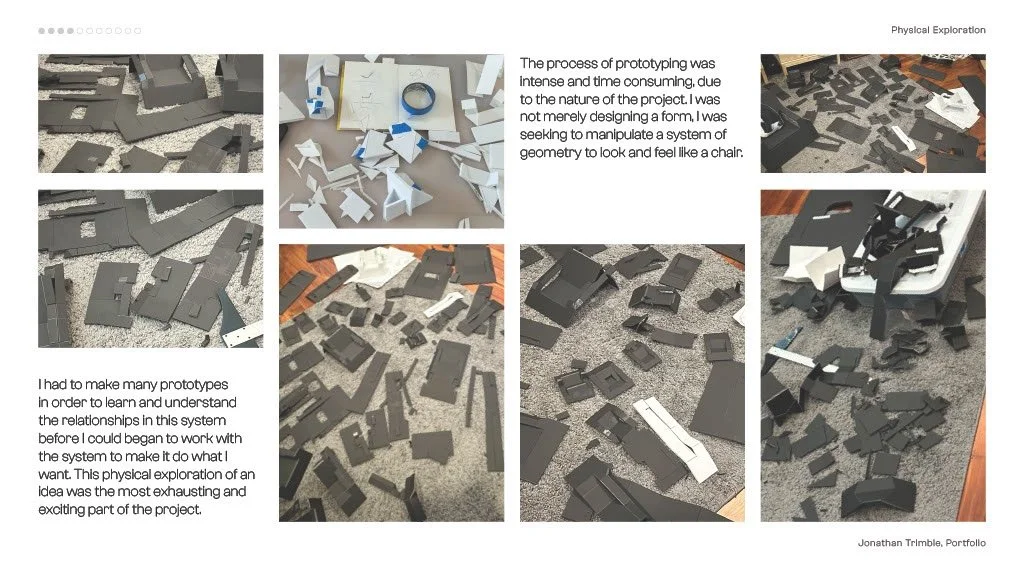 Physical Exploration

The process of prototyping was intense and time consuming, due to the nature of the project. I was not merely designing a form, I was seeking to manipulate a system of geometry to look and feel like a chair.

I had to make many prototypes in order to learn and understand the relationships in this system before I could began to work with the system to make it do what I want. This physical exploration of an idea was the most exhausting and exciting part of the project.

Jonathan Trimble, Portfolio