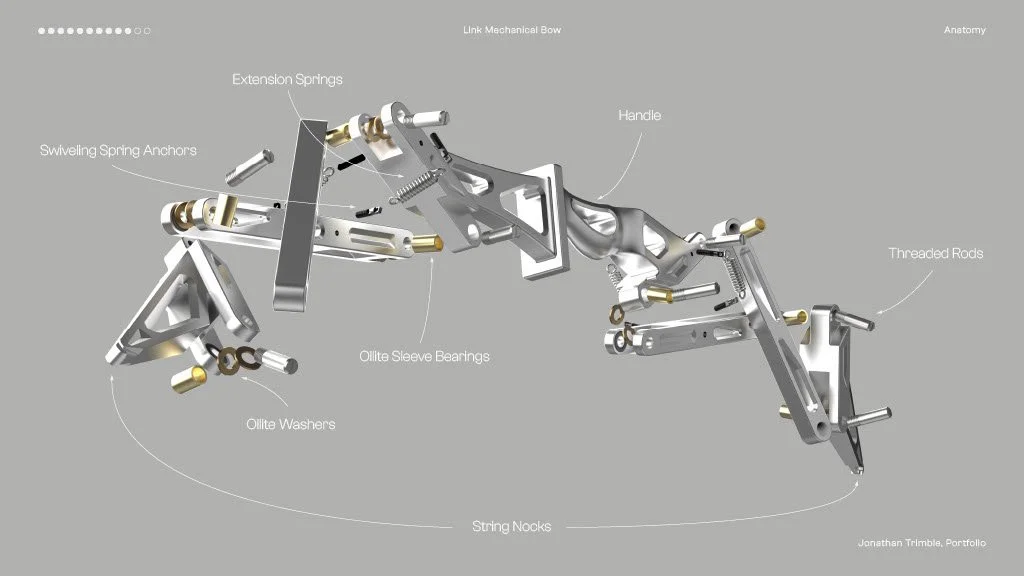 Link Mechanical Bow

Anatomy

Extension Springs

Handle

Swiveling Spring Anchors

Threaded Rods

Oilite Sleeve Bearings

Oilite Washers

String Nocks

Jonathan Trimble, Portfolio