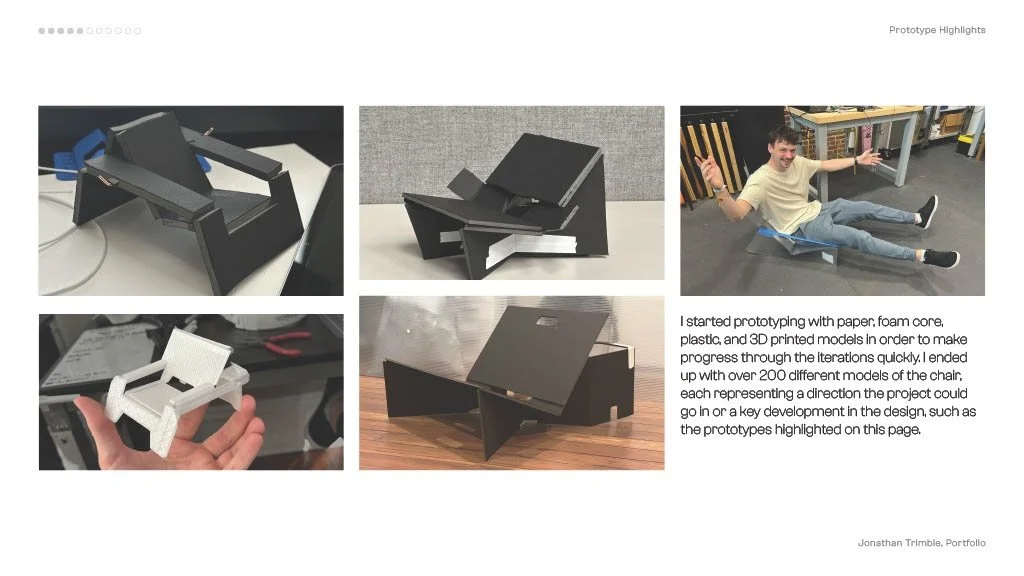 Prototype Highlights

I started prototyping with paper, foam core, plastic, and 3D printed models in order to make progress through the iterations quickly. I ended up with over 200 different models of the chair, each representing a direction the project could go in or a key development in the design, such as the prototypes highlighted on this page.

Jonathan Trimble, Portfolio