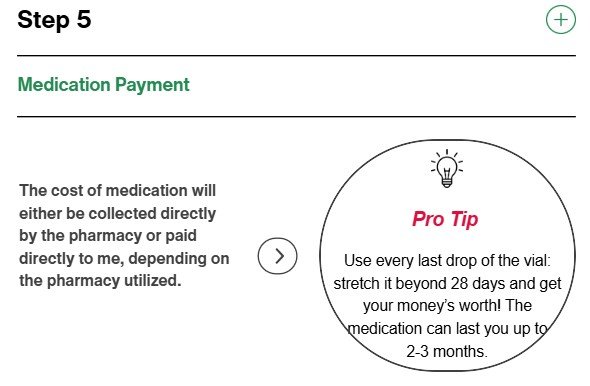 Step 5

Medication Payment

The cost of medication will either be collected directly by the pharmacy or paid directly to me, depending on the pharmacy utilized.

Pro Tip

Use every last drop of the vial: stretch it beyond 28 days and get your money's worth! The medication can last you up to 2-3 months.