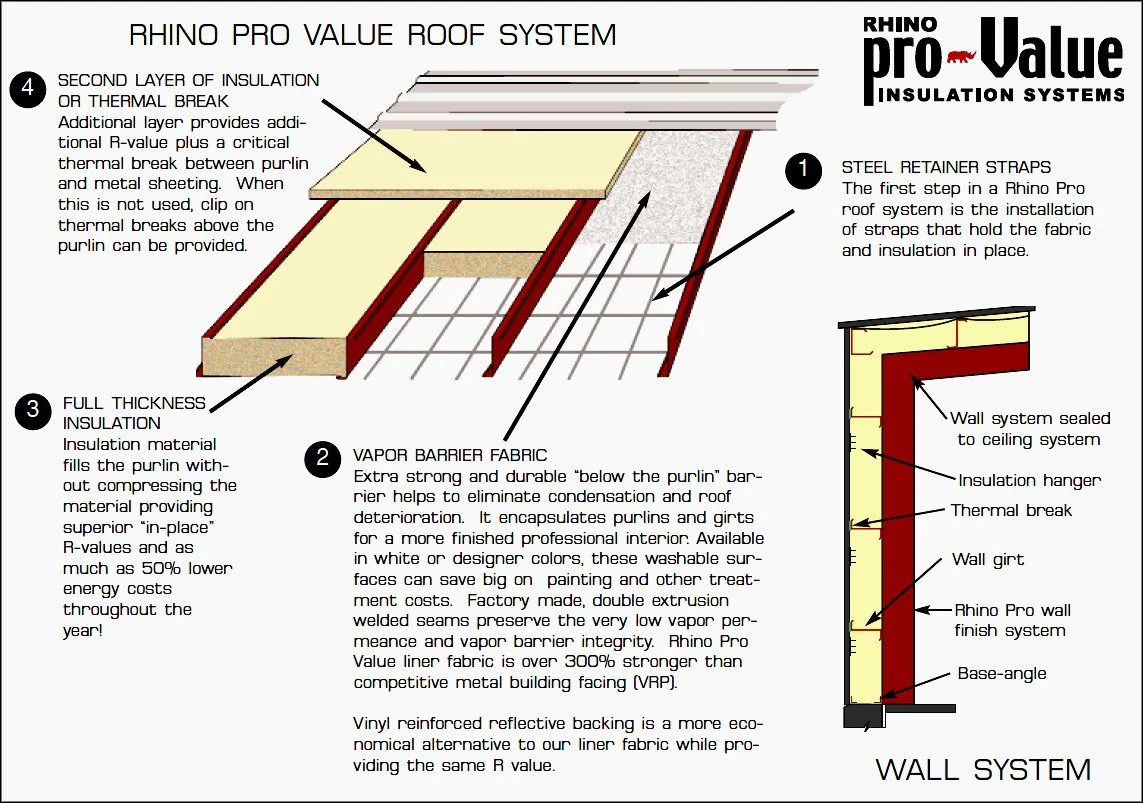 RHINO PRO VALUE ROOF SYSTEM

RHINO pro Value INSULATION SYSTEMS

4 SECOND LAYER OF INSULATION OR THERMAL BREAK
Additional layer provides additional R-value plus a critical thermal break between purlin and metal sheeting. When this is not used, clip on thermal breaks above the purlin can be provided.

1 STEEL RETAINER STRAPS
The first step in a Rhino Pro roof system is the installation of straps that hold the fabric and insulation in place.

3 FULL THICKNESS INSULATION
Insulation material fills the purlin without compressing the material providing superior "in-place" R-values and as much as 50% lower energy costs throughout the year!

2 VAPOR BARRIER FABRIC
Extra strong and durable "below the purlin" barrier helps to eliminate condensation and roof deterioration. It encapsulates purlins and girts for a more finished professional interior. Available in white or designer colors, these washable surfaces can save big on painting and other treatment costs. Factory made, double extrusion welded seams preserve the very low vapor permeance and vapor barrier integrity. Rhino Pro Value liner fabric is over 300% stronger than competitive metal building facing (VRP).

Vinyl reinforced reflective backing is a more economical alternative to our liner fabric while providing the same R value.

Wall system sealed to ceiling system

Insulation hanger

Thermal break

Wall girt

Rhino Pro wall finish system

Base-angle

WALL SYSTEM