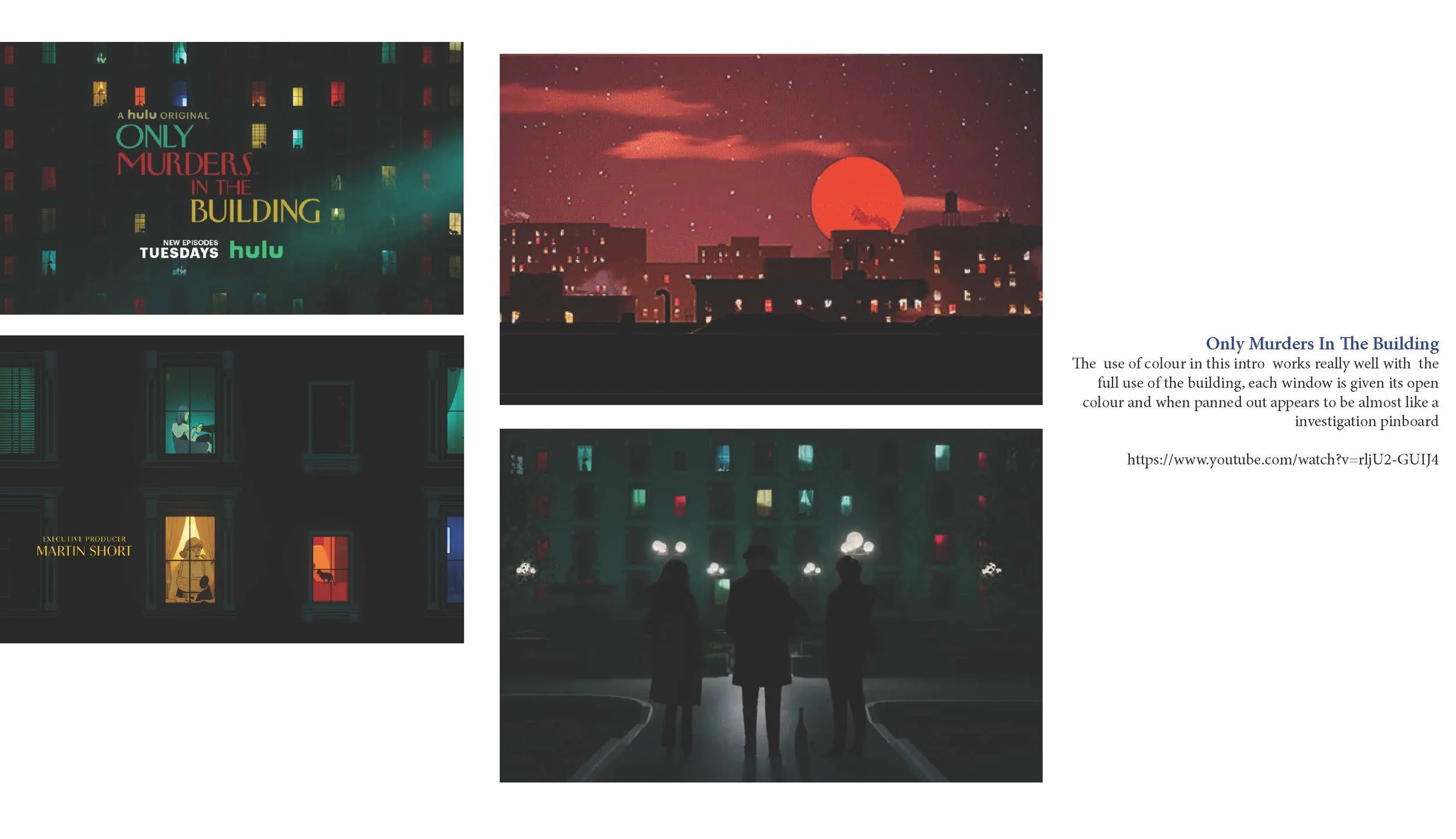 A hulu ORIGINAL
ONLY MURDERS IN THE BUILDING
NEW EPISODES TUESDAYS hulu

EXECUTIVE PRODUCER
MARTIN SHORT

Only Murders In The Building
The use of colour in this intro works really well with the full use of the building, each window is given its open colour and when panned out appears to be almost like a investigation pinboard

https://www.youtube.com/watch?v=rljU2-GUIJ4