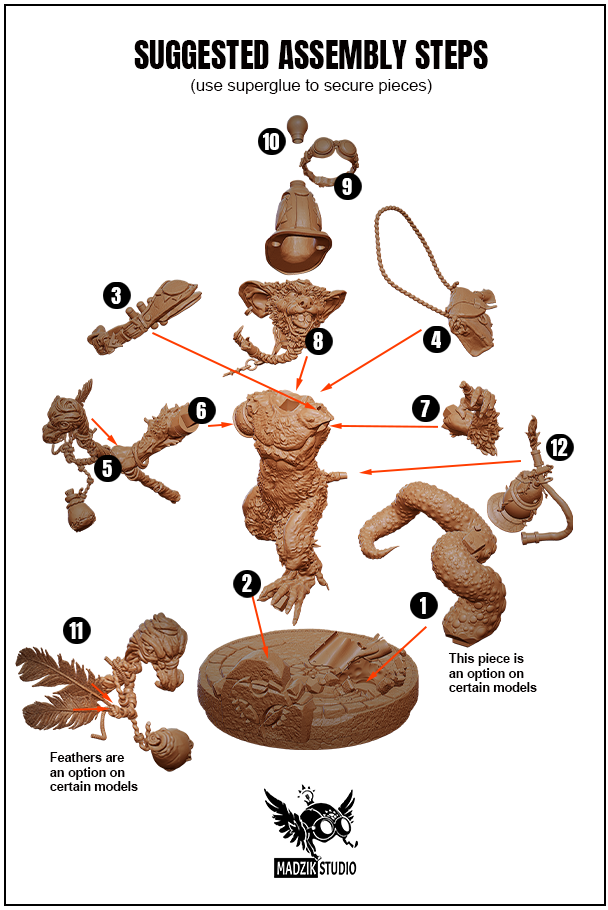 SUGGESTED ASSEMBLY STEPS
(use superglue to secure pieces)

10

9

3

8

4

6

7

5

12

2

1

11

This piece is an option on certain models

Feathers are an option on certain models

MADZIK STUDIO